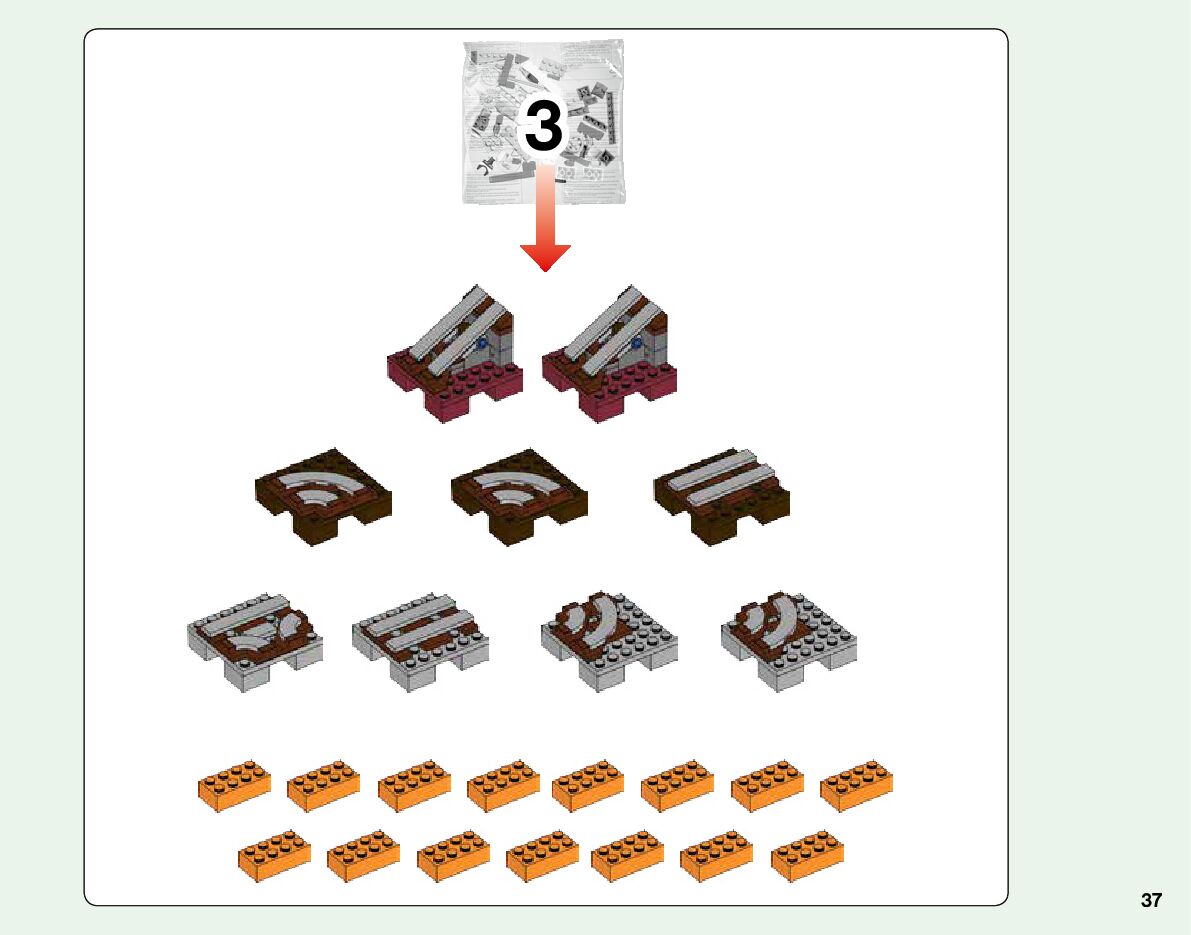 3

37