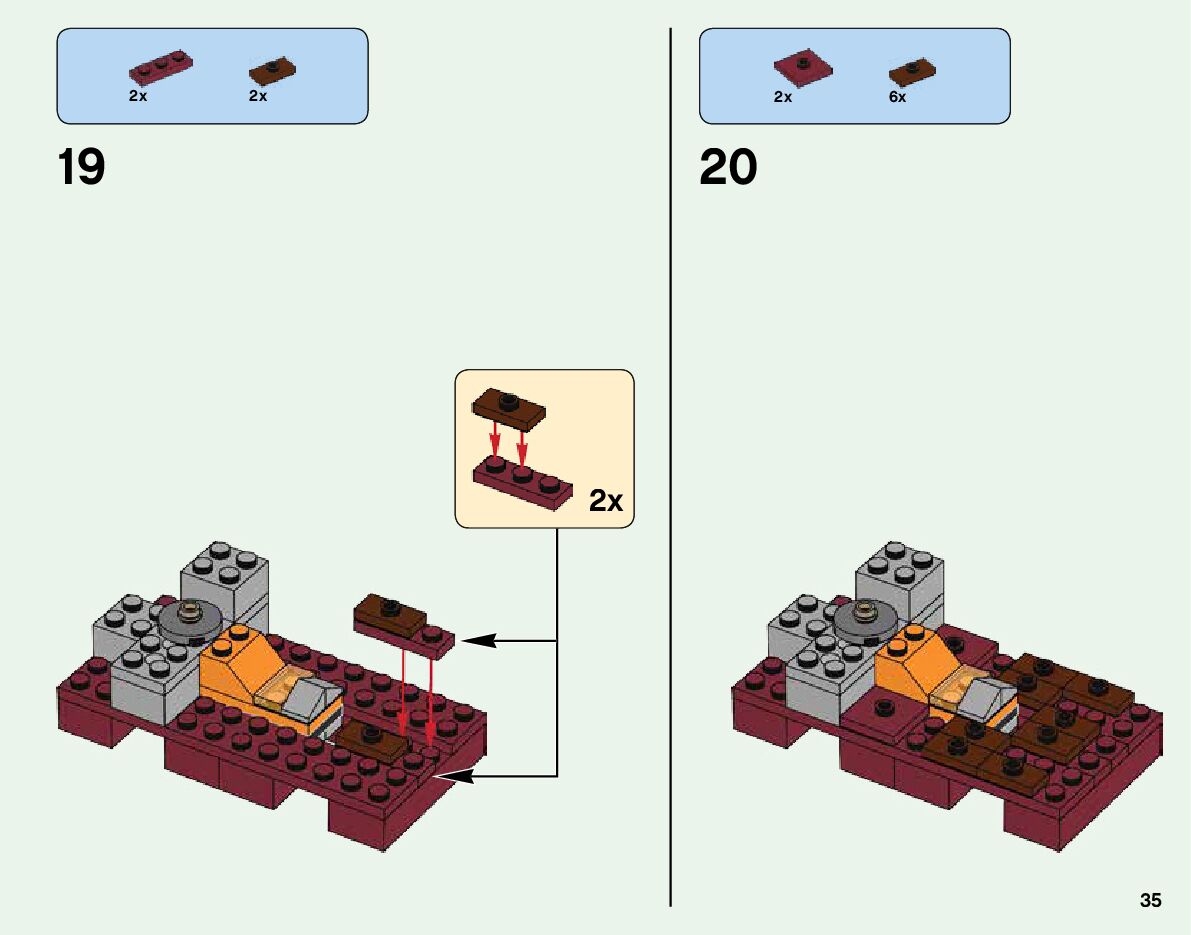 2x 2x

19

2x

2x 6x

20

35