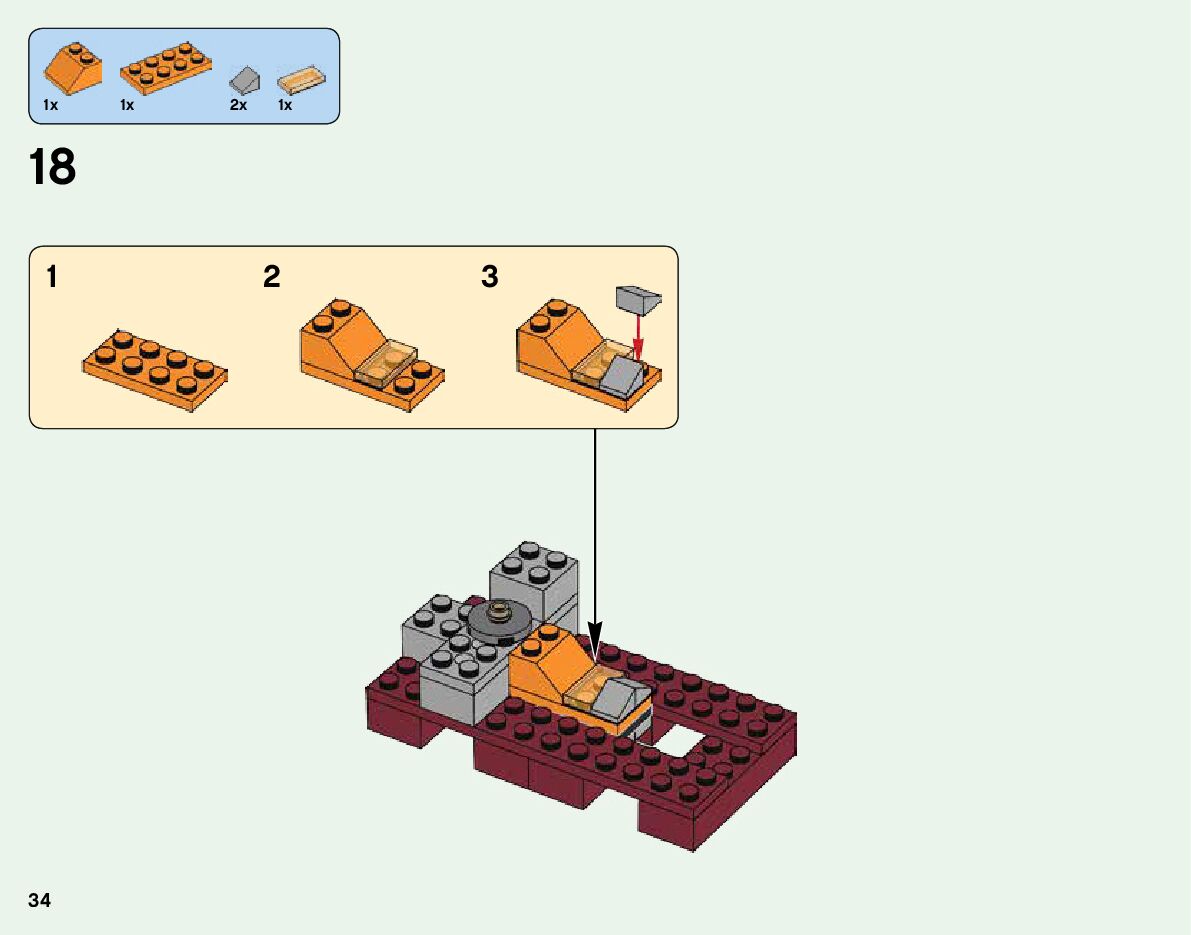 1x 1x 2x 1x

18

1

2

3

34