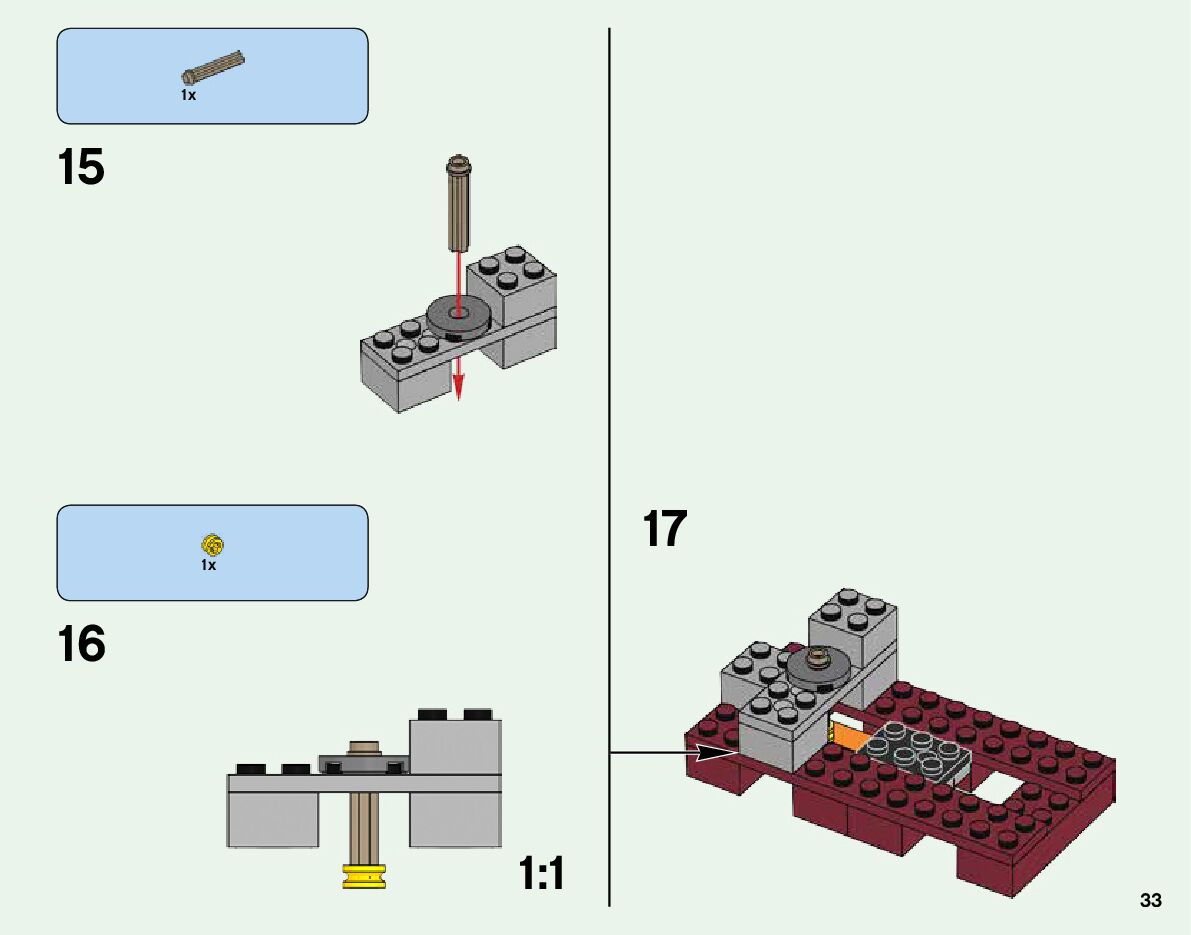 1x

15

1x

16

1:1

17

33