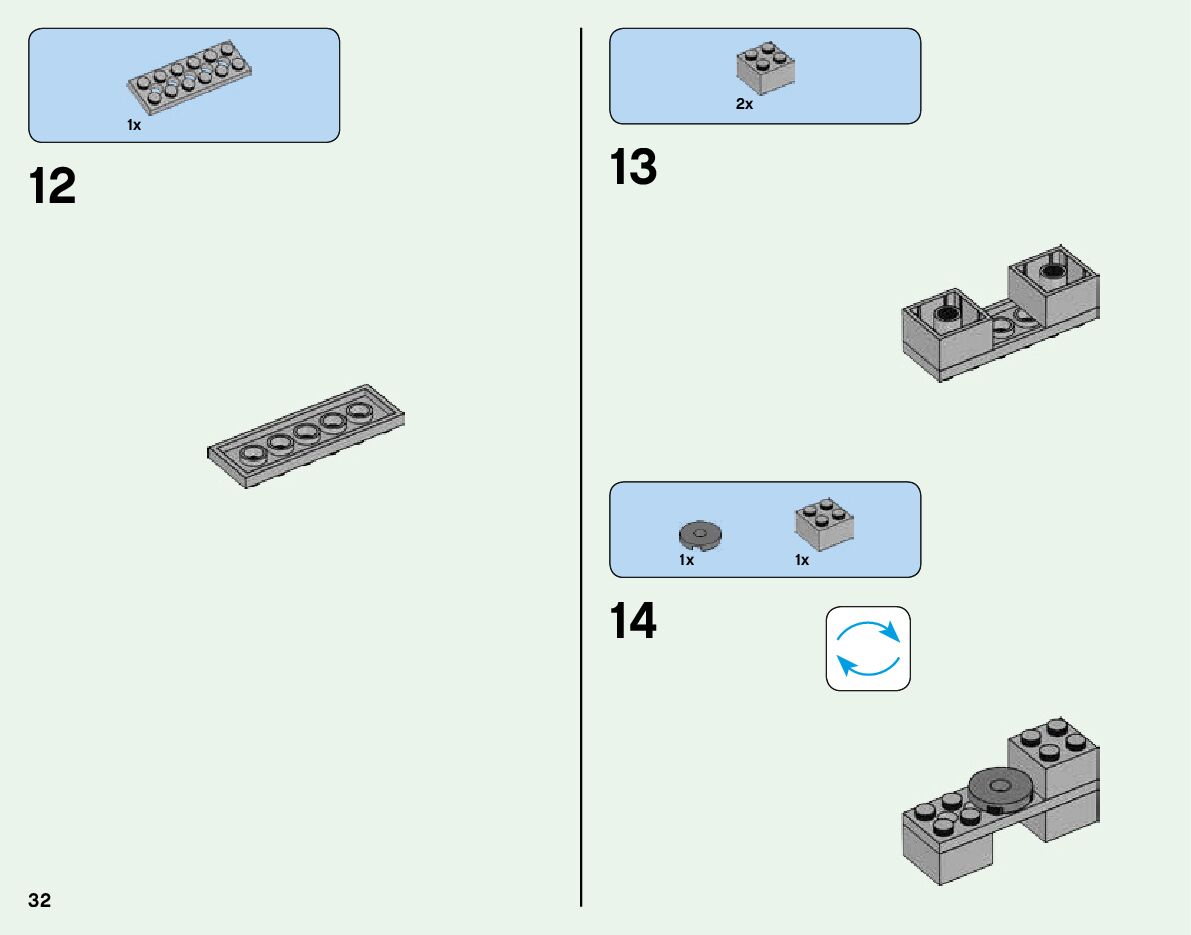 1x

12

2x

13

1x 1x

14

32