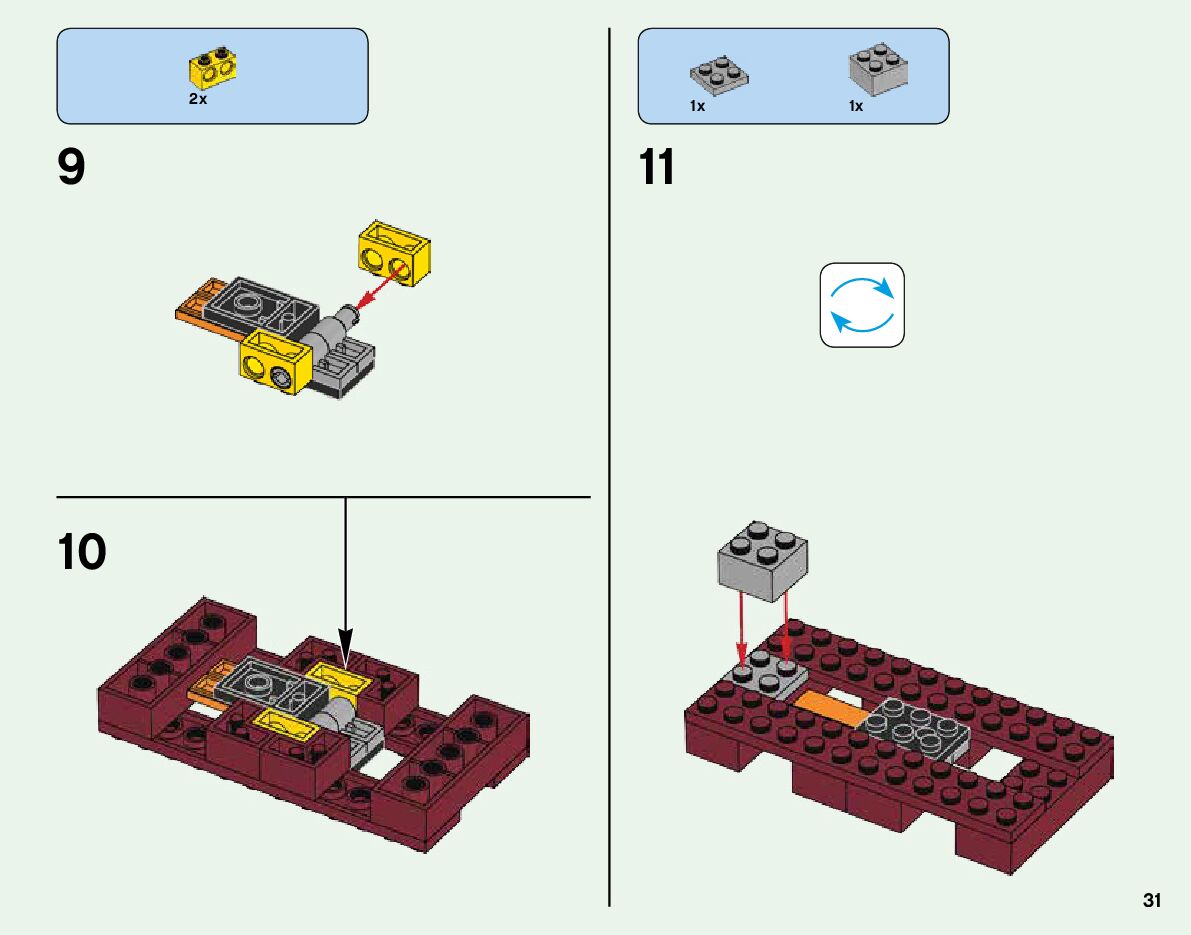 2x

9

10

1x
1x

11

31