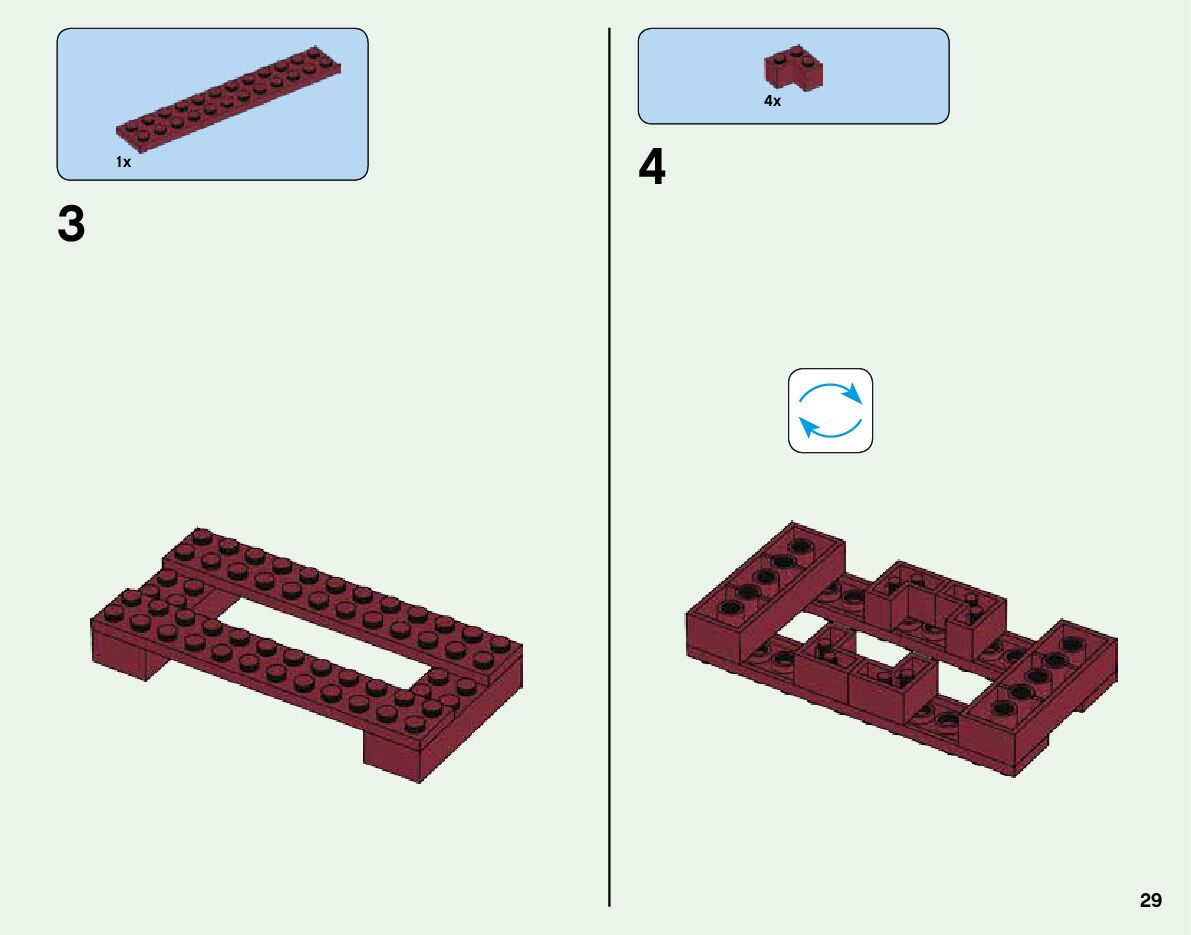 1x

3

4x

4

29