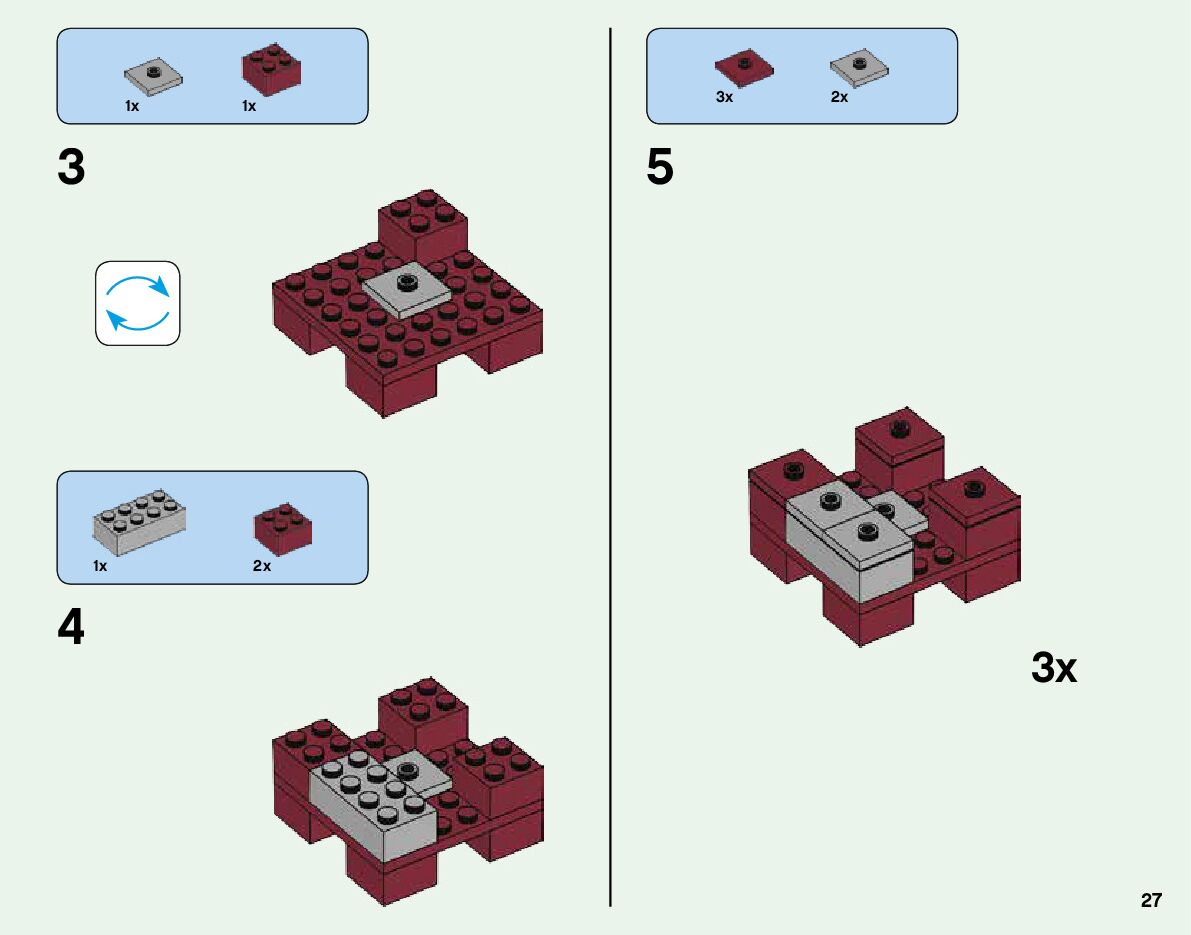 1x 1x

3

1x 2x

4

3x 2x

5

3x

27