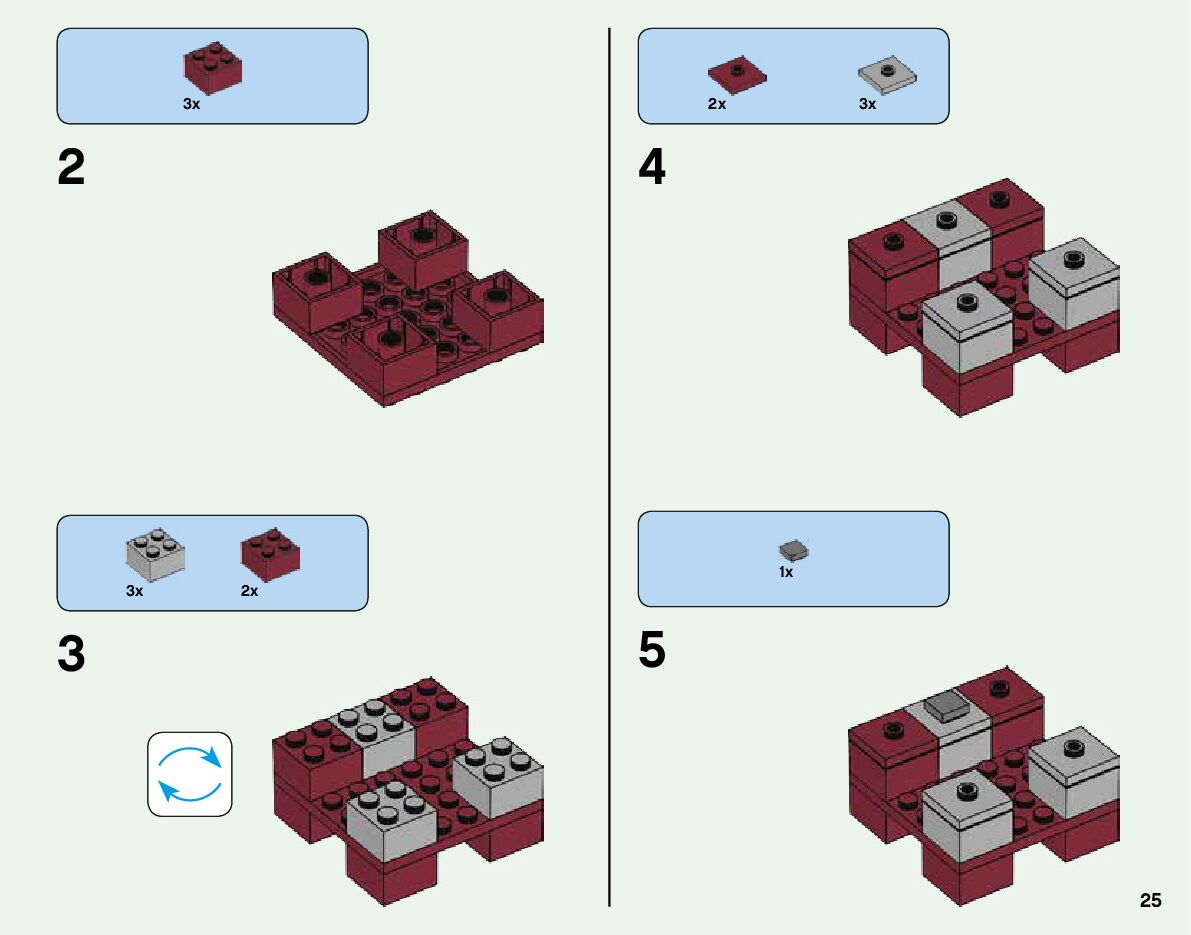 3x

2

3x 2x

3

2x 3x

4

1x

5

25