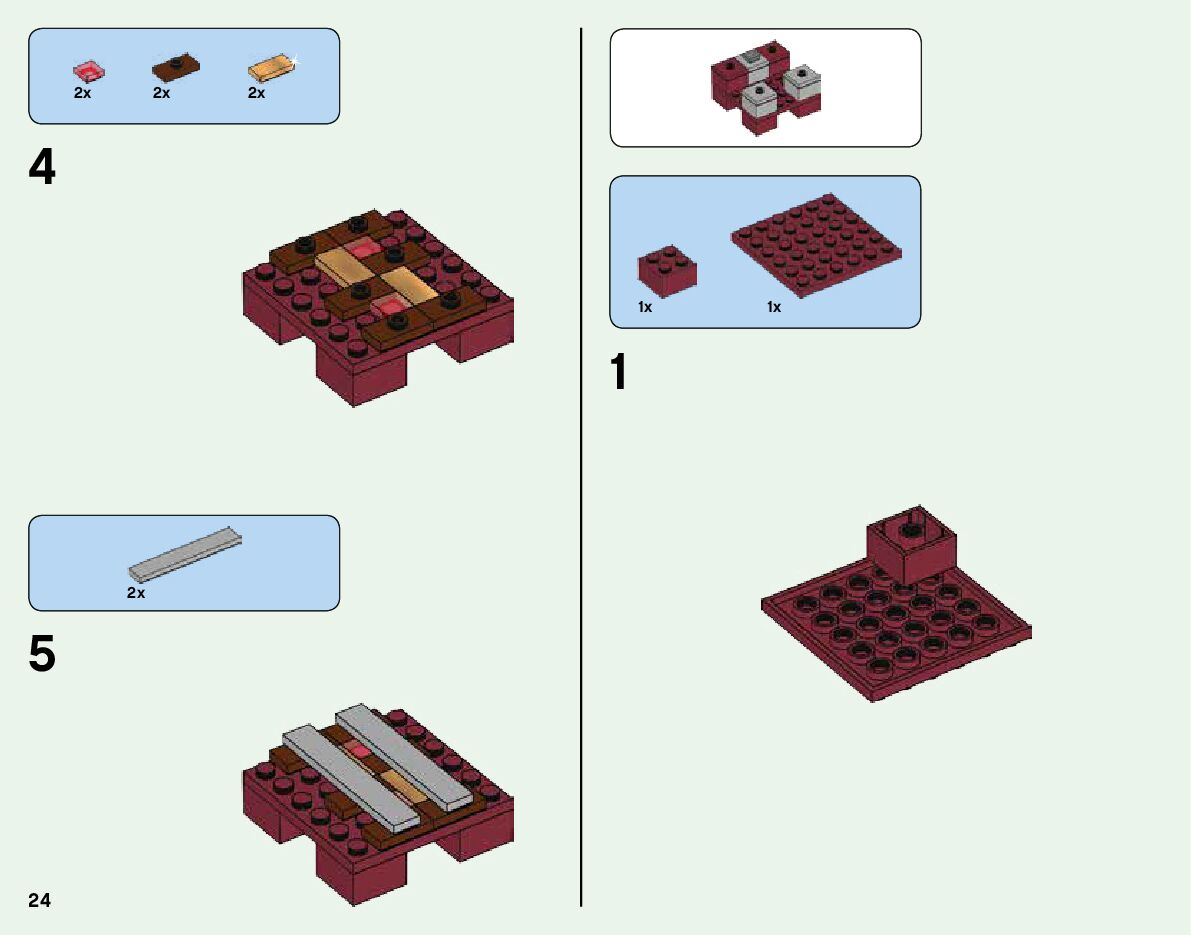 2x 2x 2x

4

2x

5

24

1x 1x

1