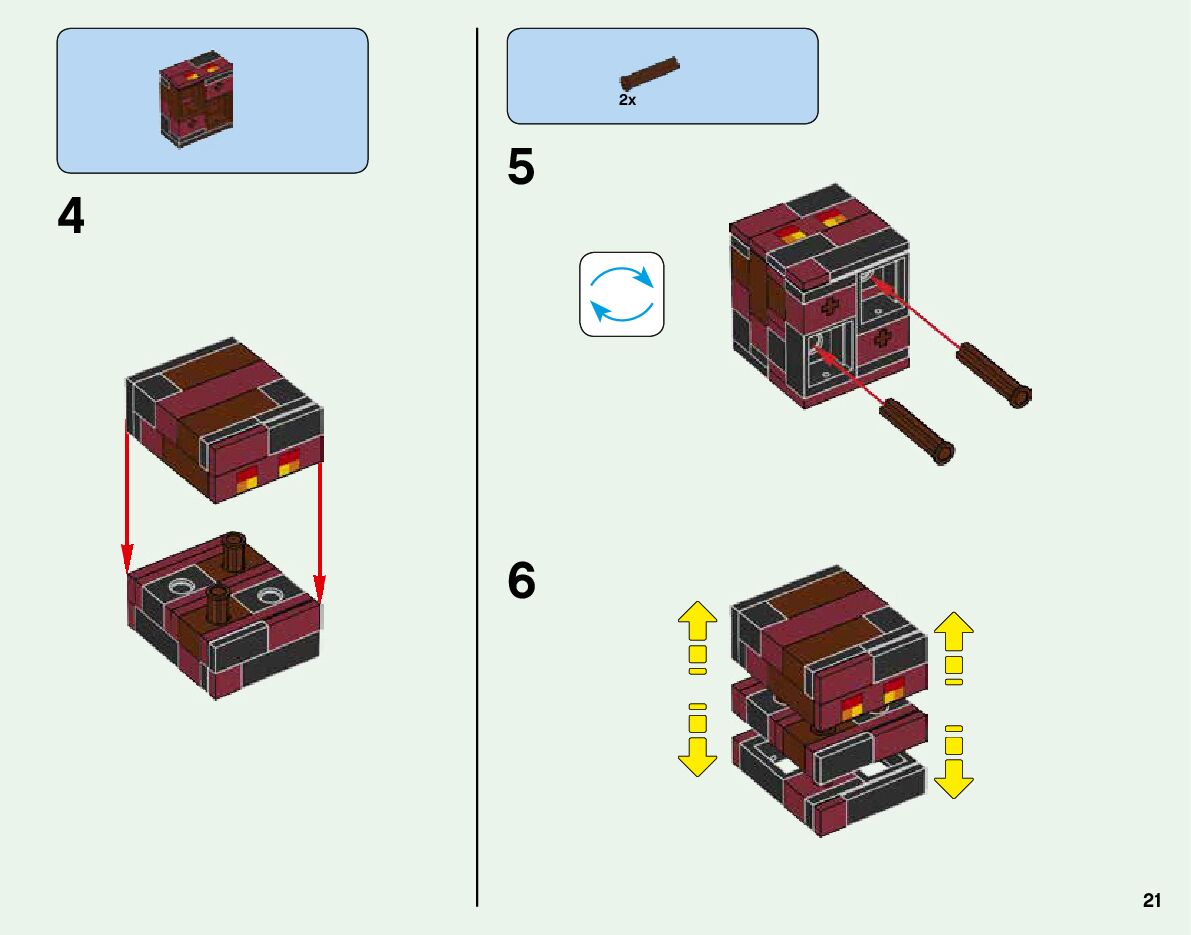 4

2x

5

6

21