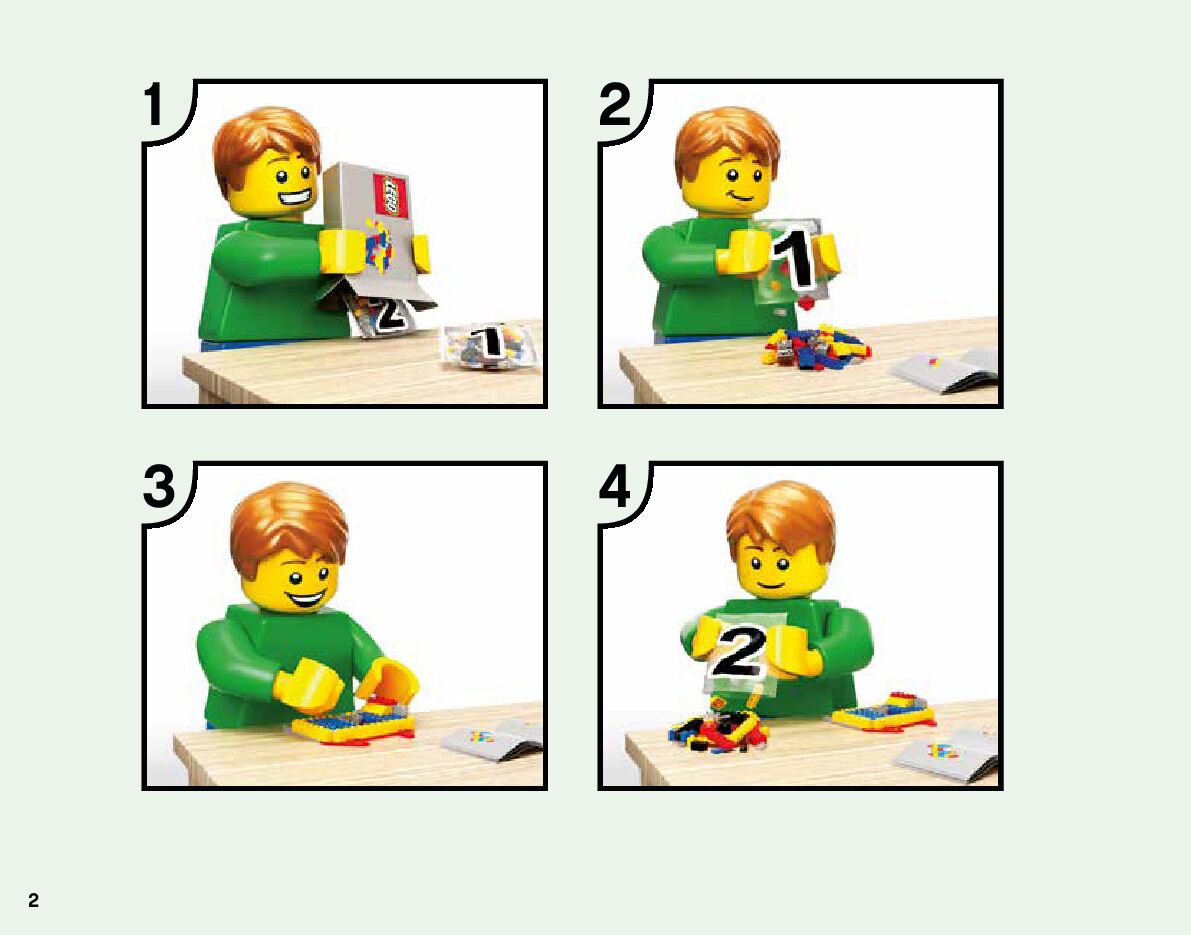 1

LEGO

2

1

2

1

3

4

2

2