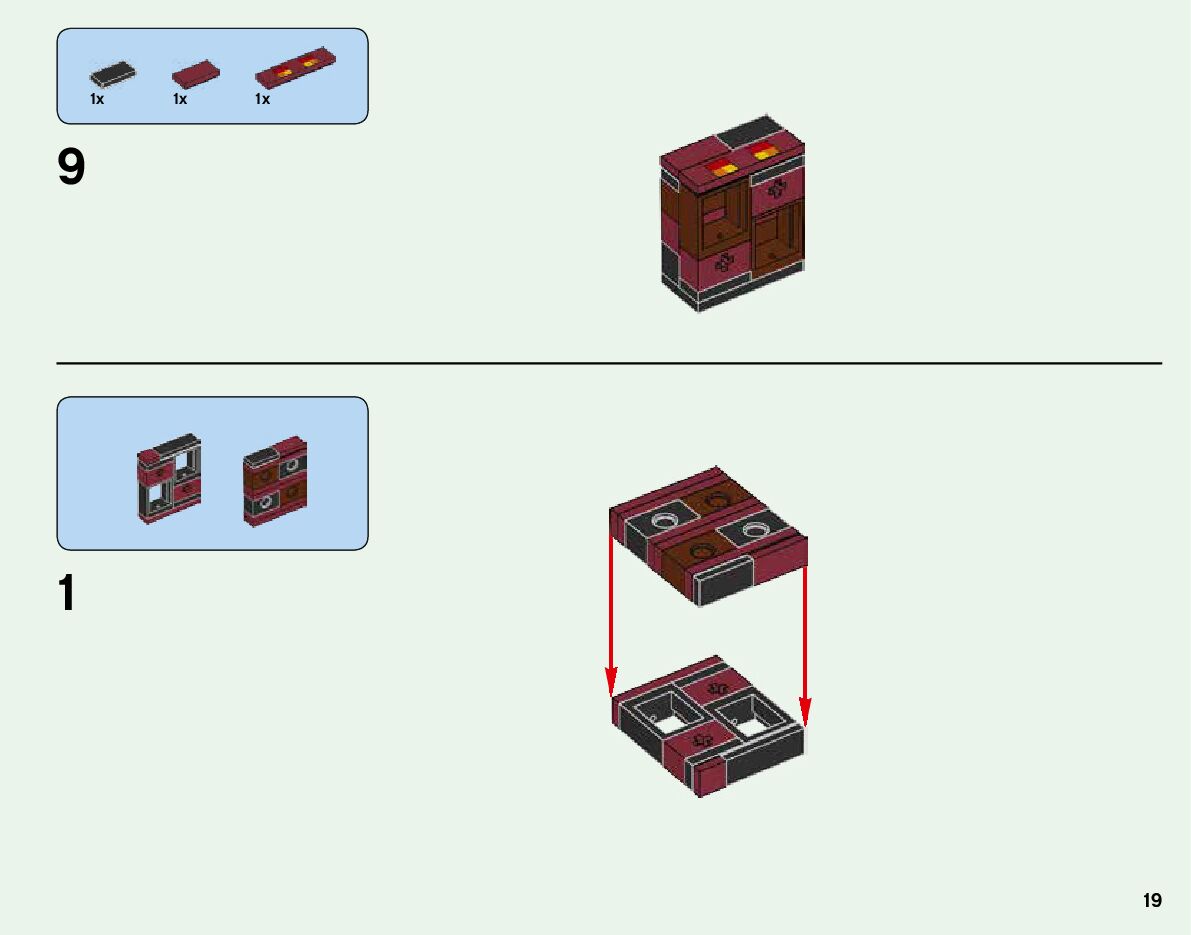 1x 1x 1x

9

1

19