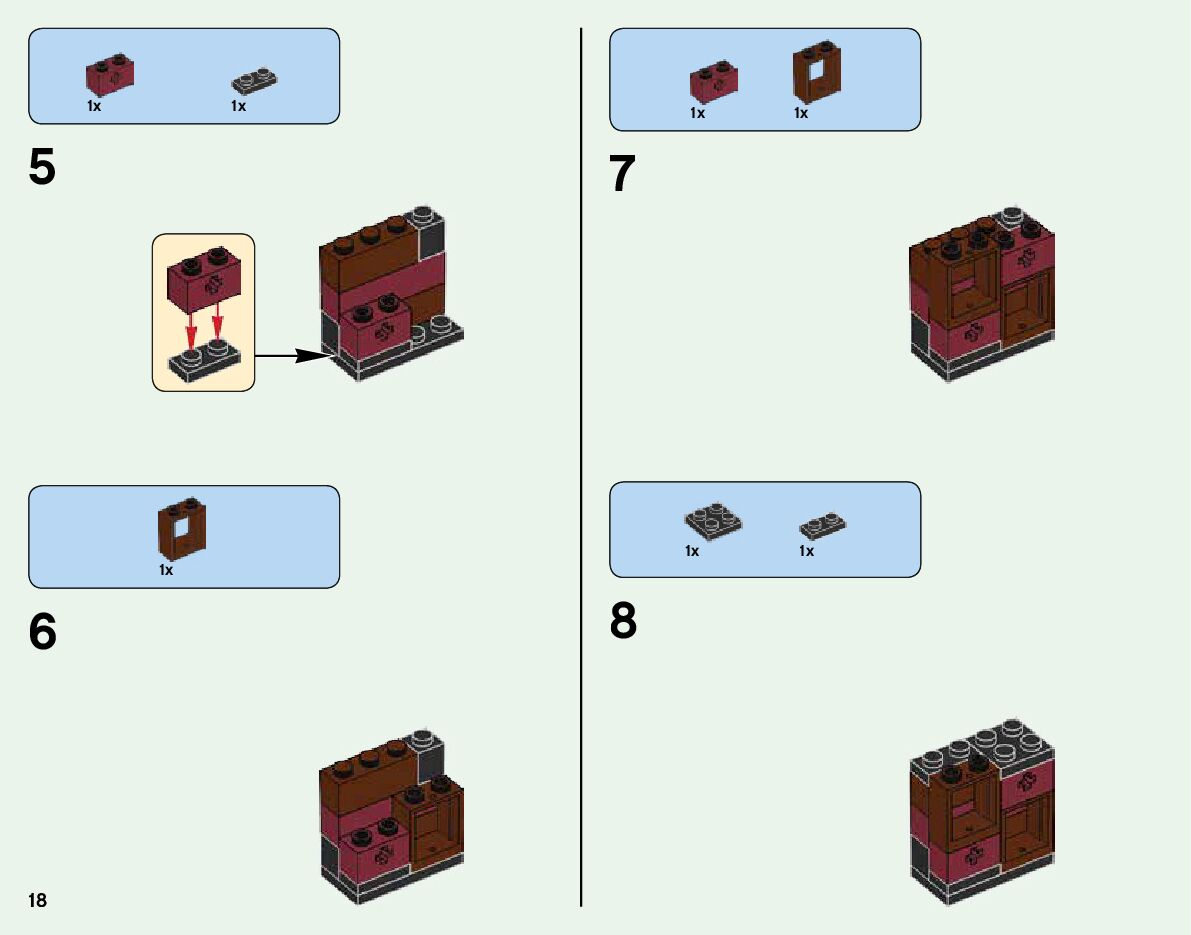 1x 1x

5

1x

6

18

1x 1x

7

1x 1x

8