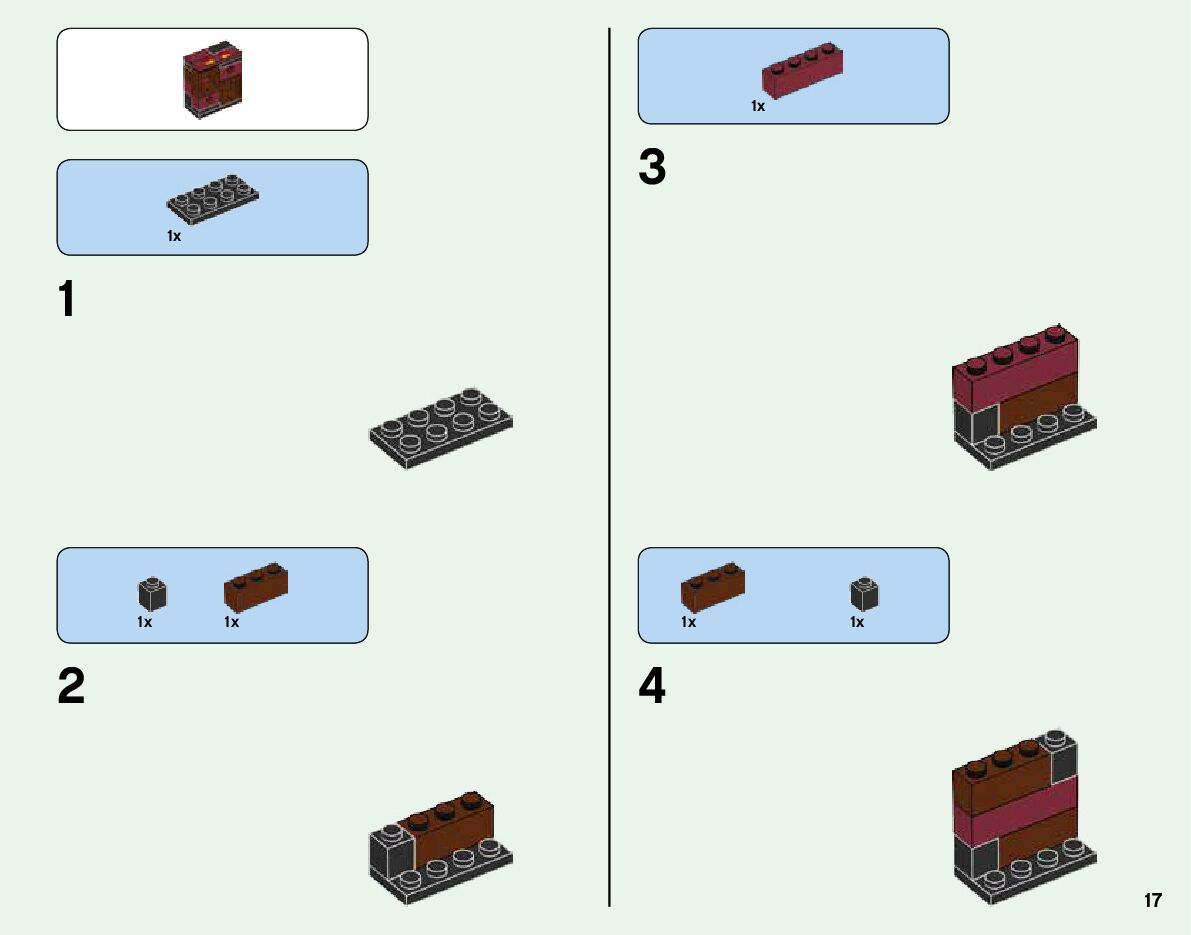 1x

1

1x 1x

2

1x

3

1x 1x

4

17