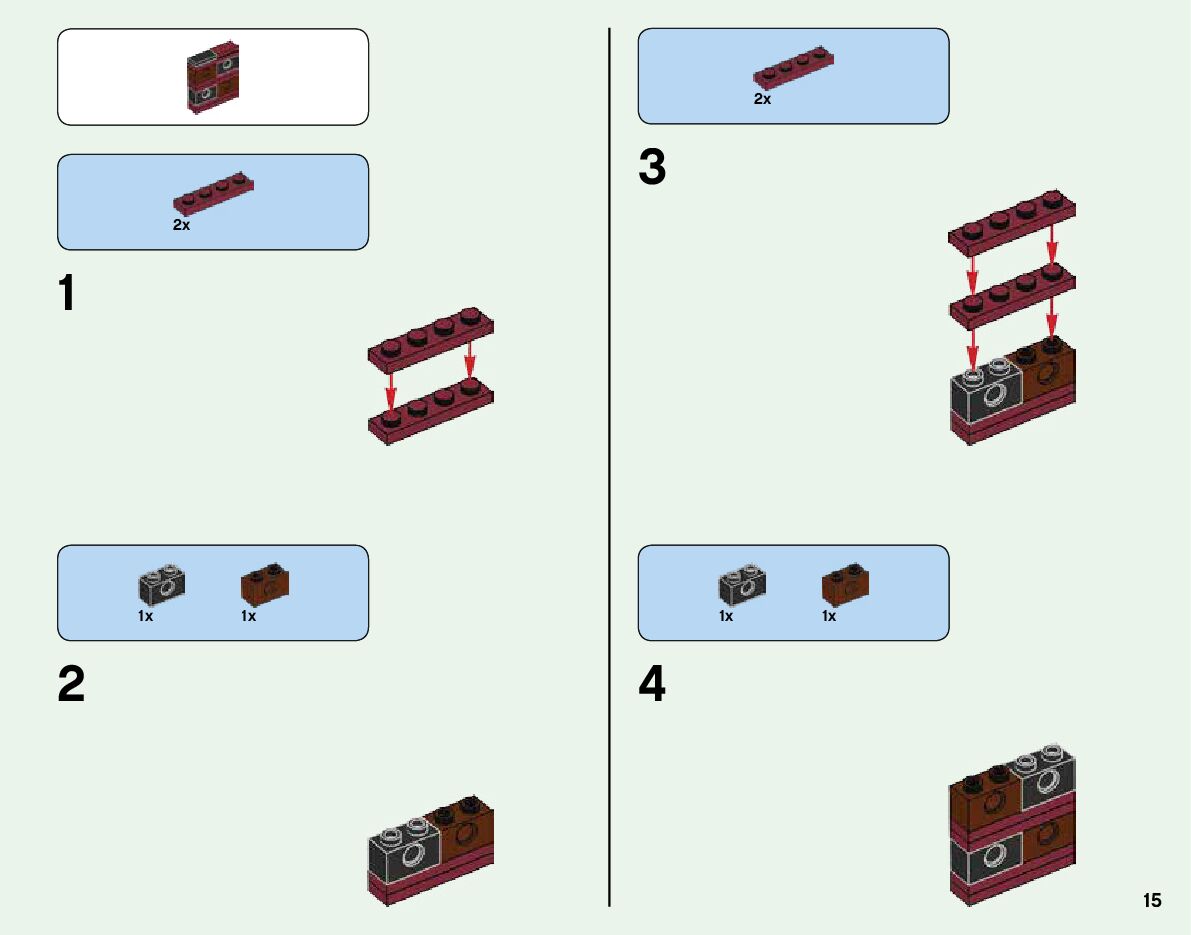 2x

1

1x 1x

2

2x

3

1x 1x

4

15