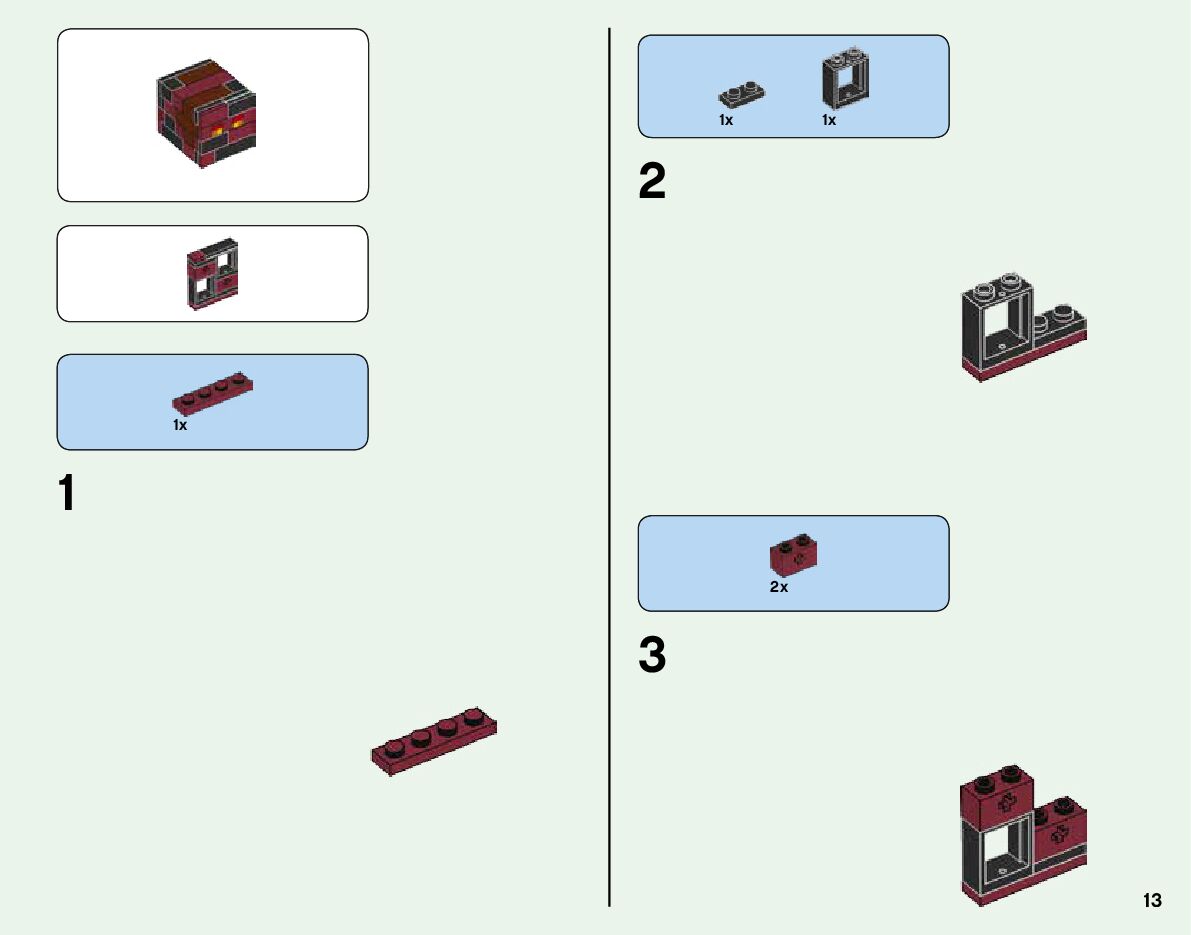 1x

1

1x 1x

2

2x

3

13