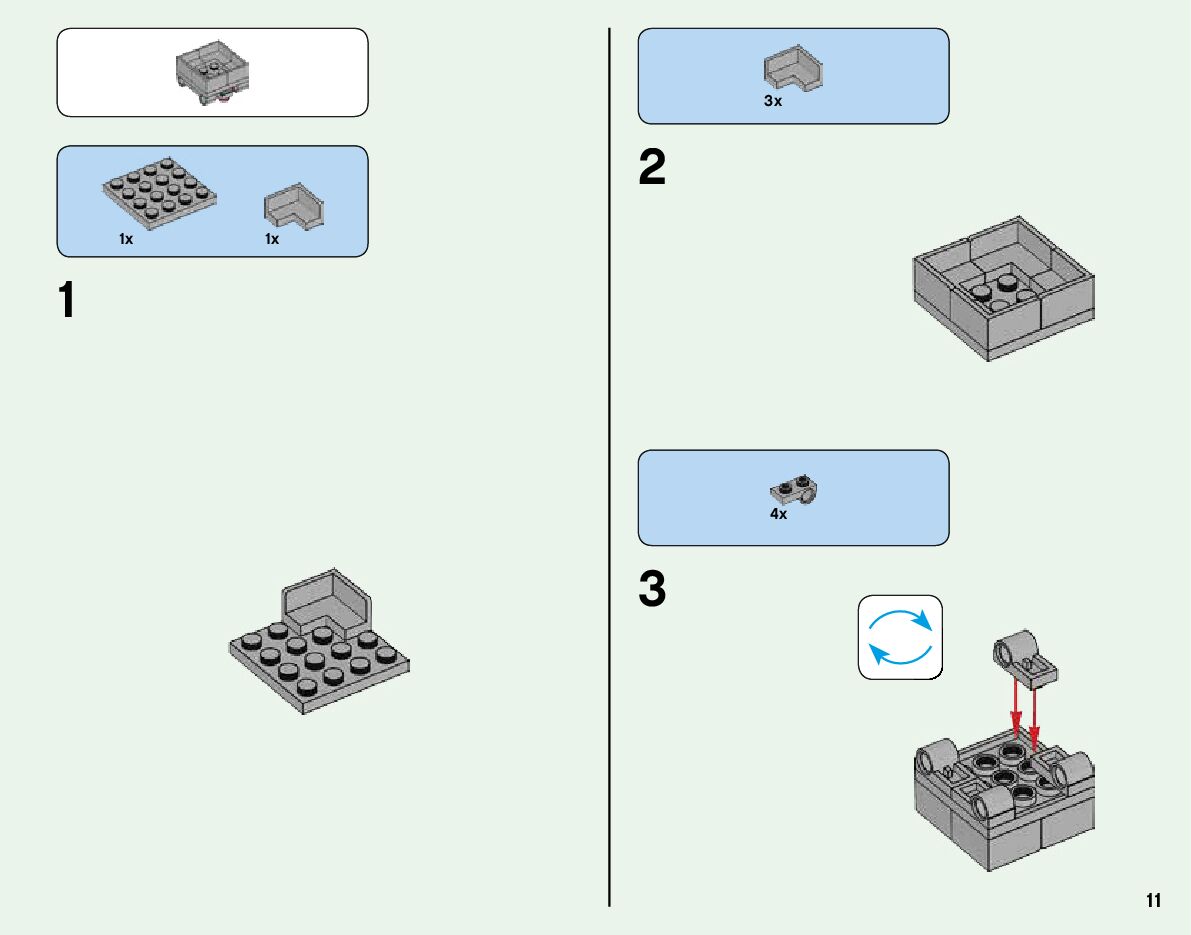 1x 1x

1

3x

2

4x

3

11