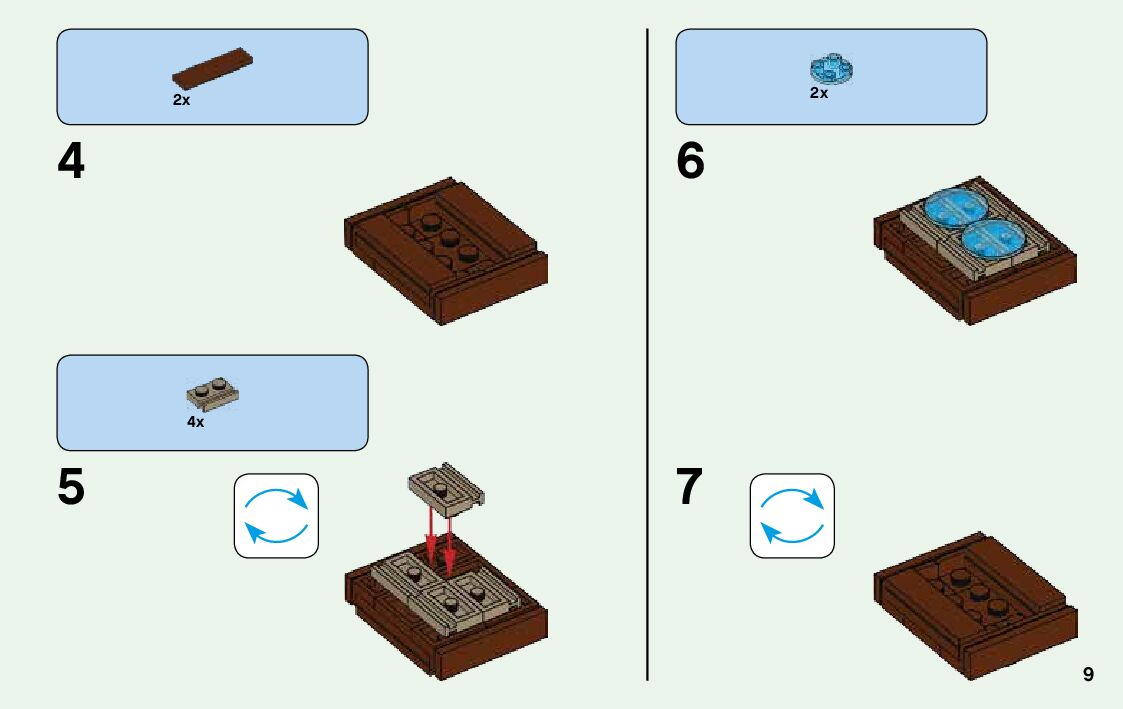 2x

4

4x

5

2x

6

7

9