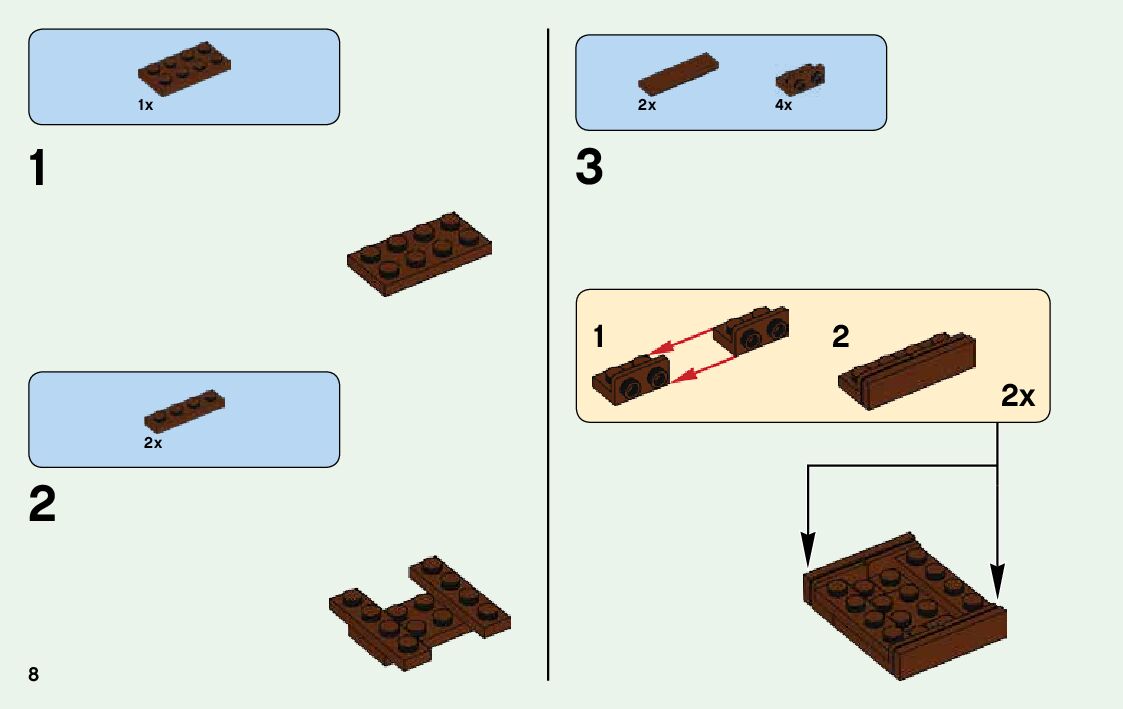 1x

1

2x

2

8

2x

4x

3

1

2

2x