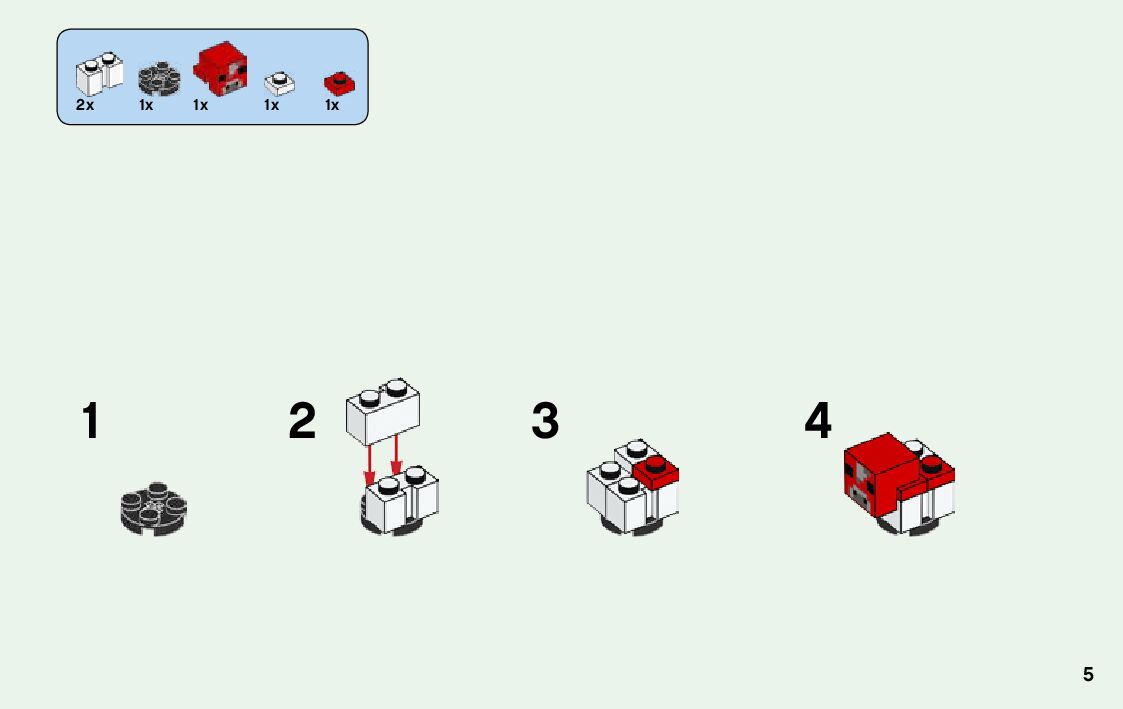 2x 1x 1x 1x 1x

1

2

3

4

5