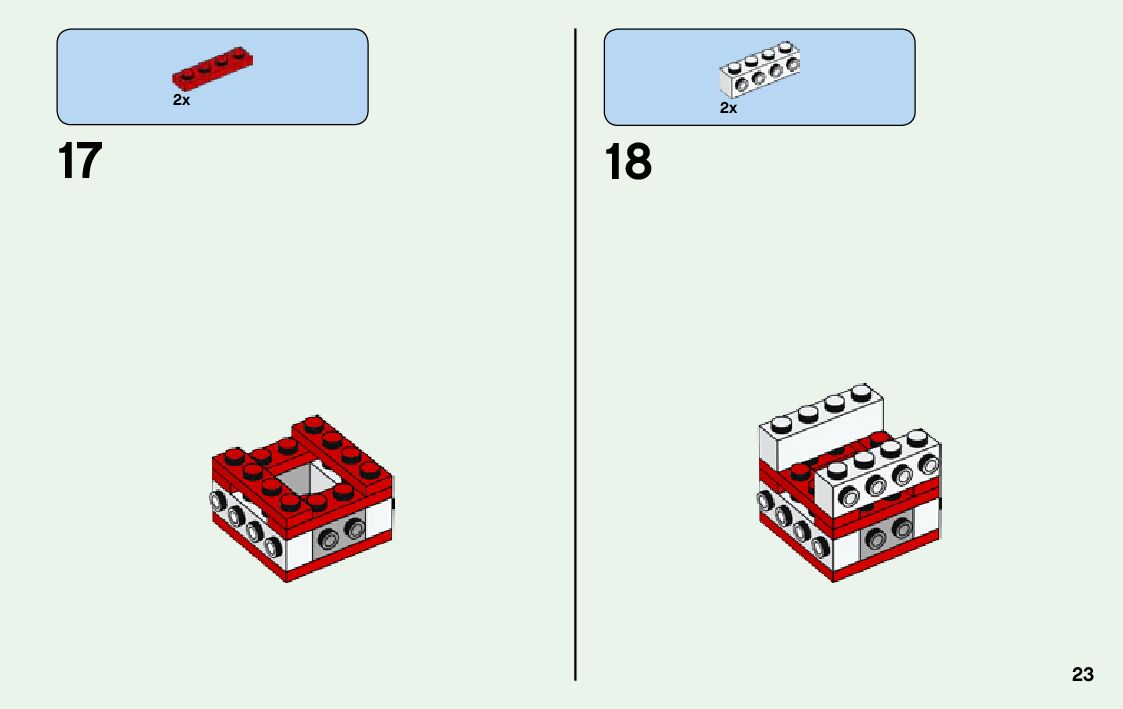 2x

17

2x

18

23