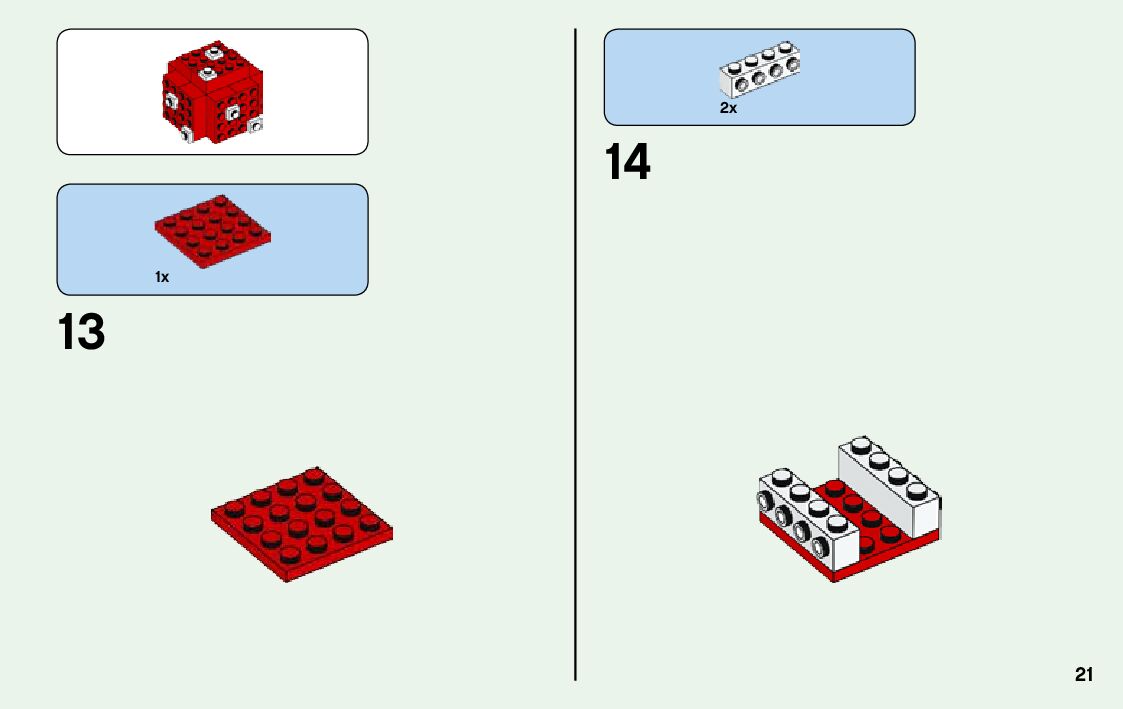 1x

13

2x

14

21