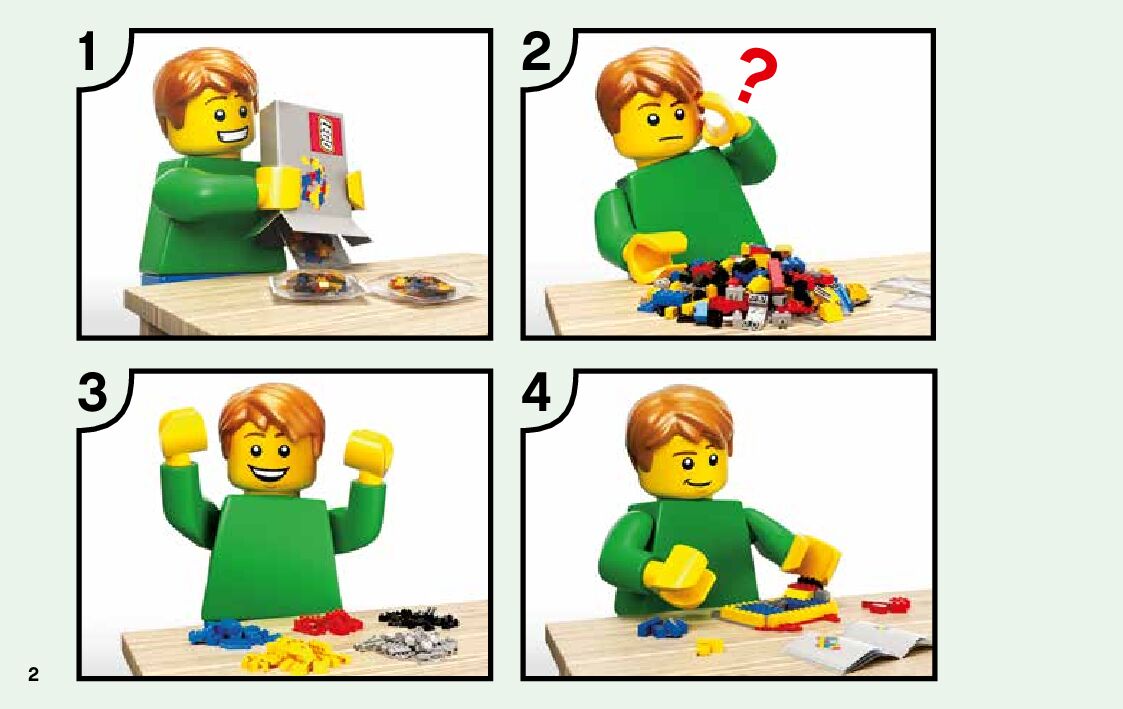 1

LEGO

2

?

3

4

2