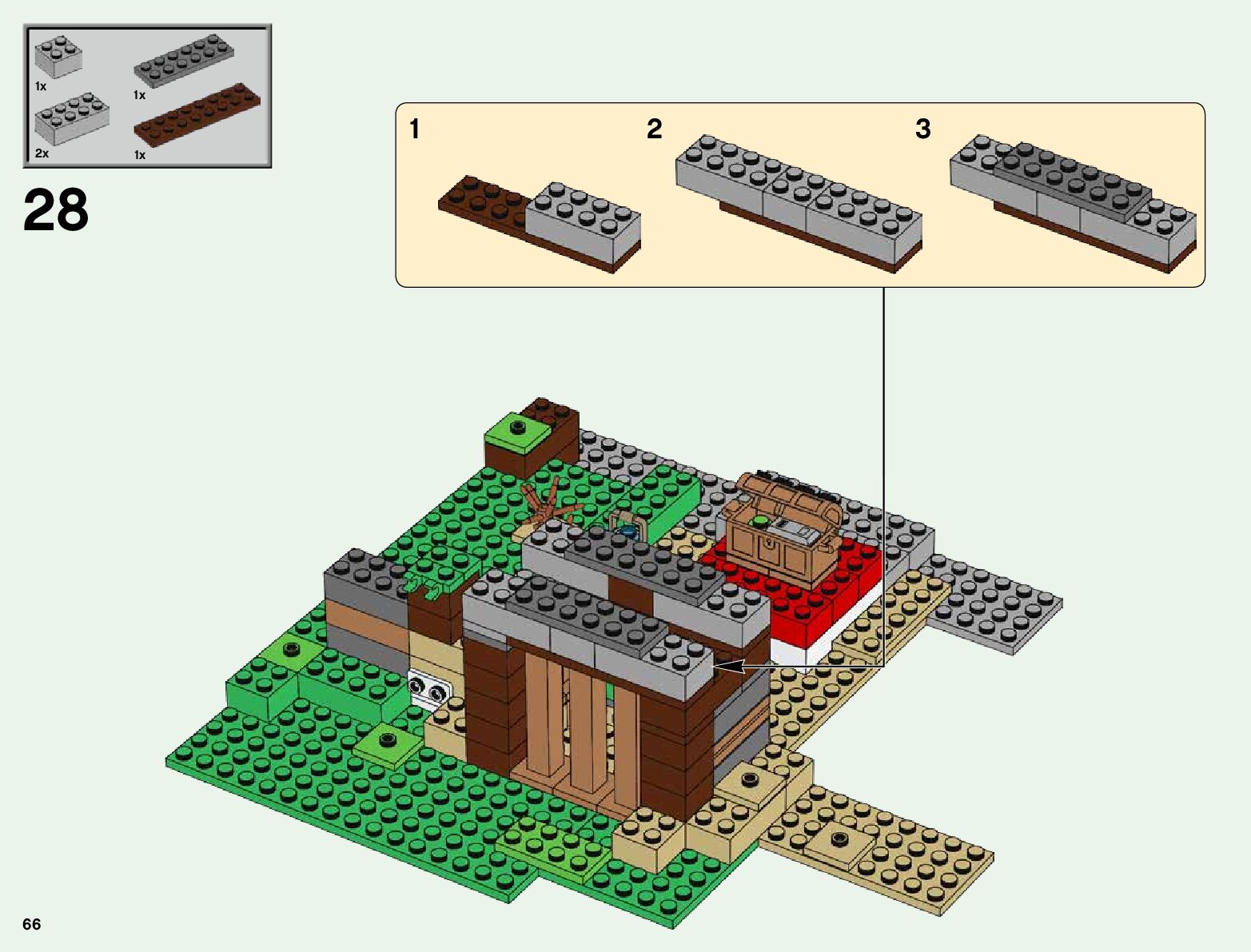 1x
1x
2x
1x

28

1
2
3

66