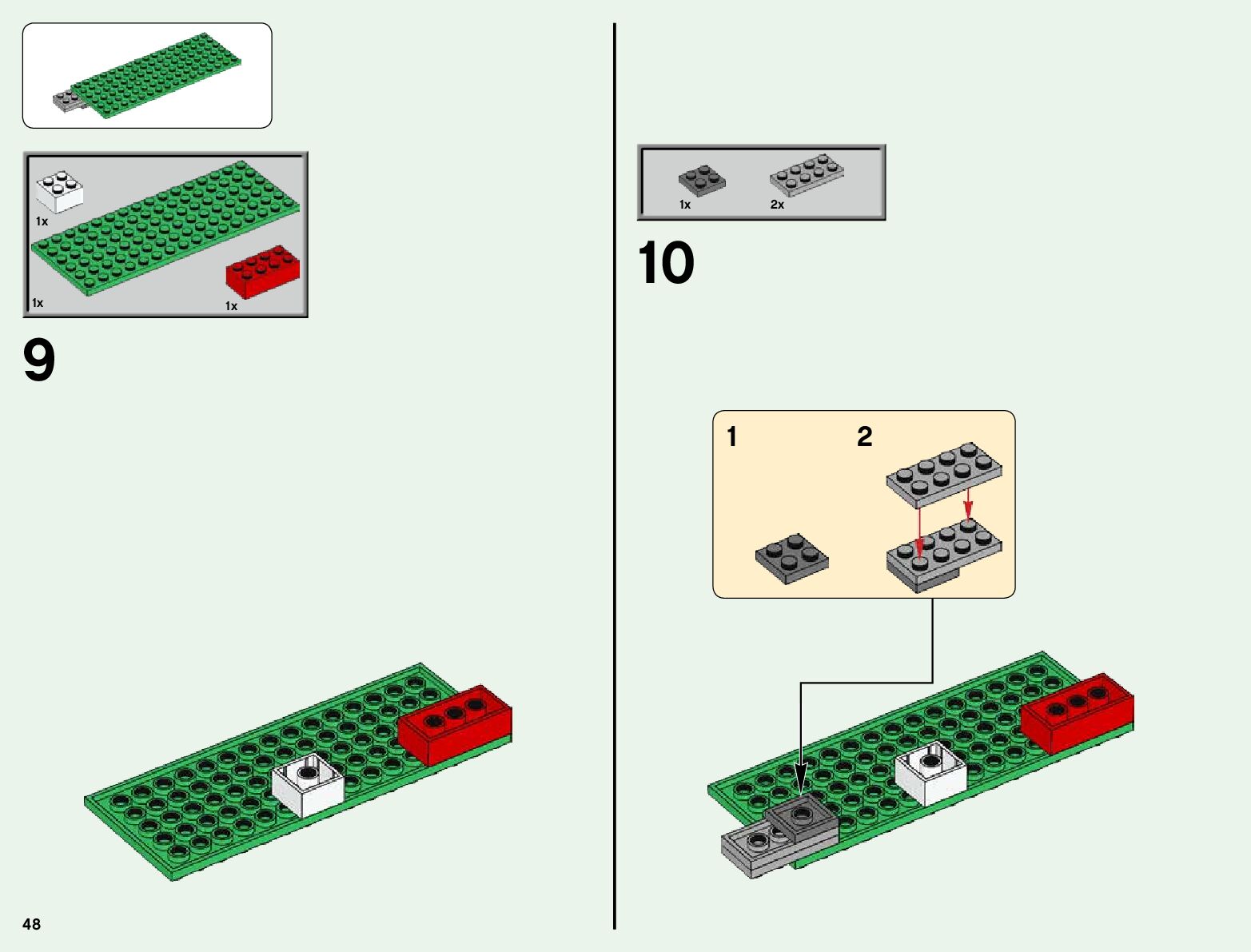 1x

1x

1x

9

1x

2x

10

1

2

48