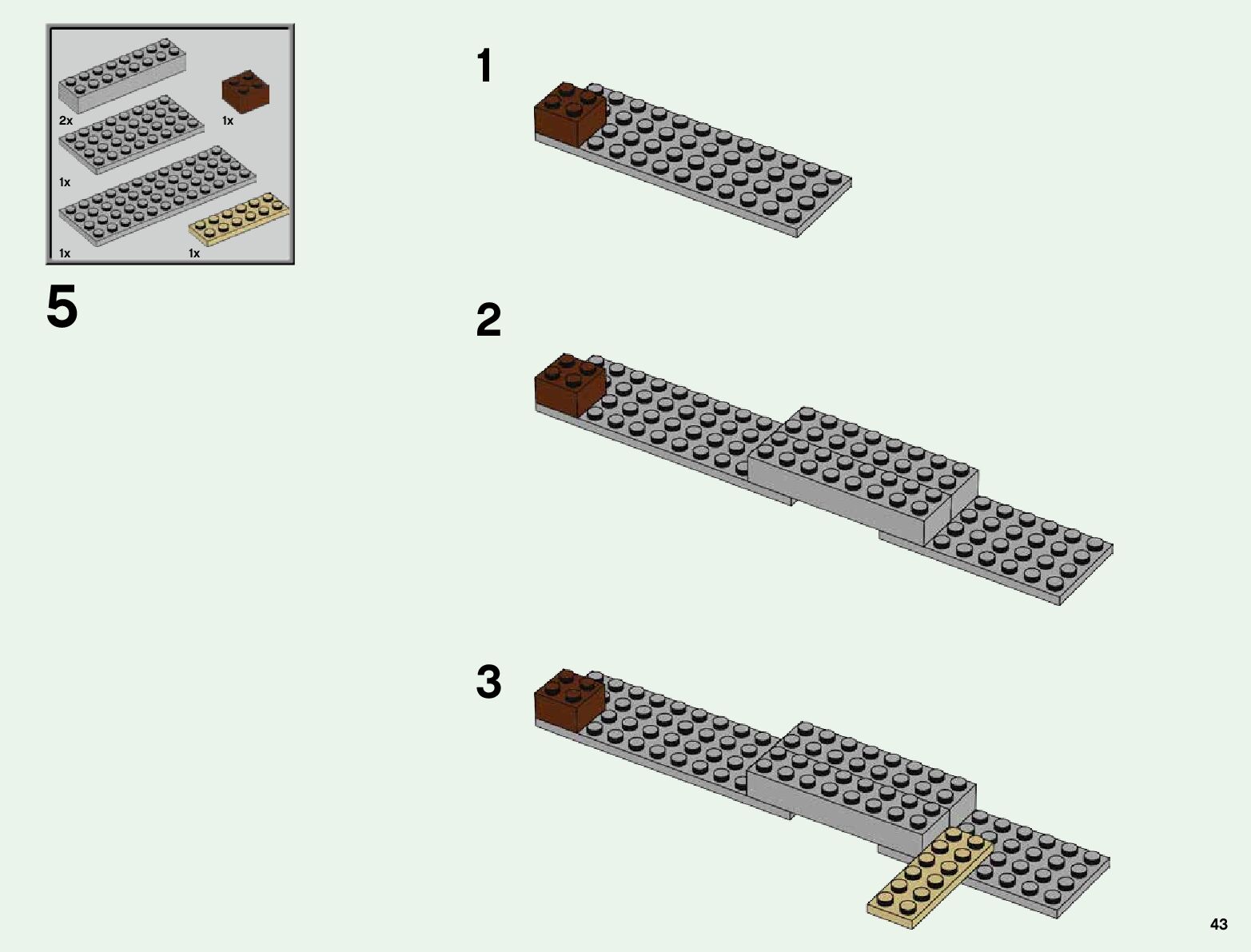 2x
1x
1x
1x
1x

5

1

2

3

43