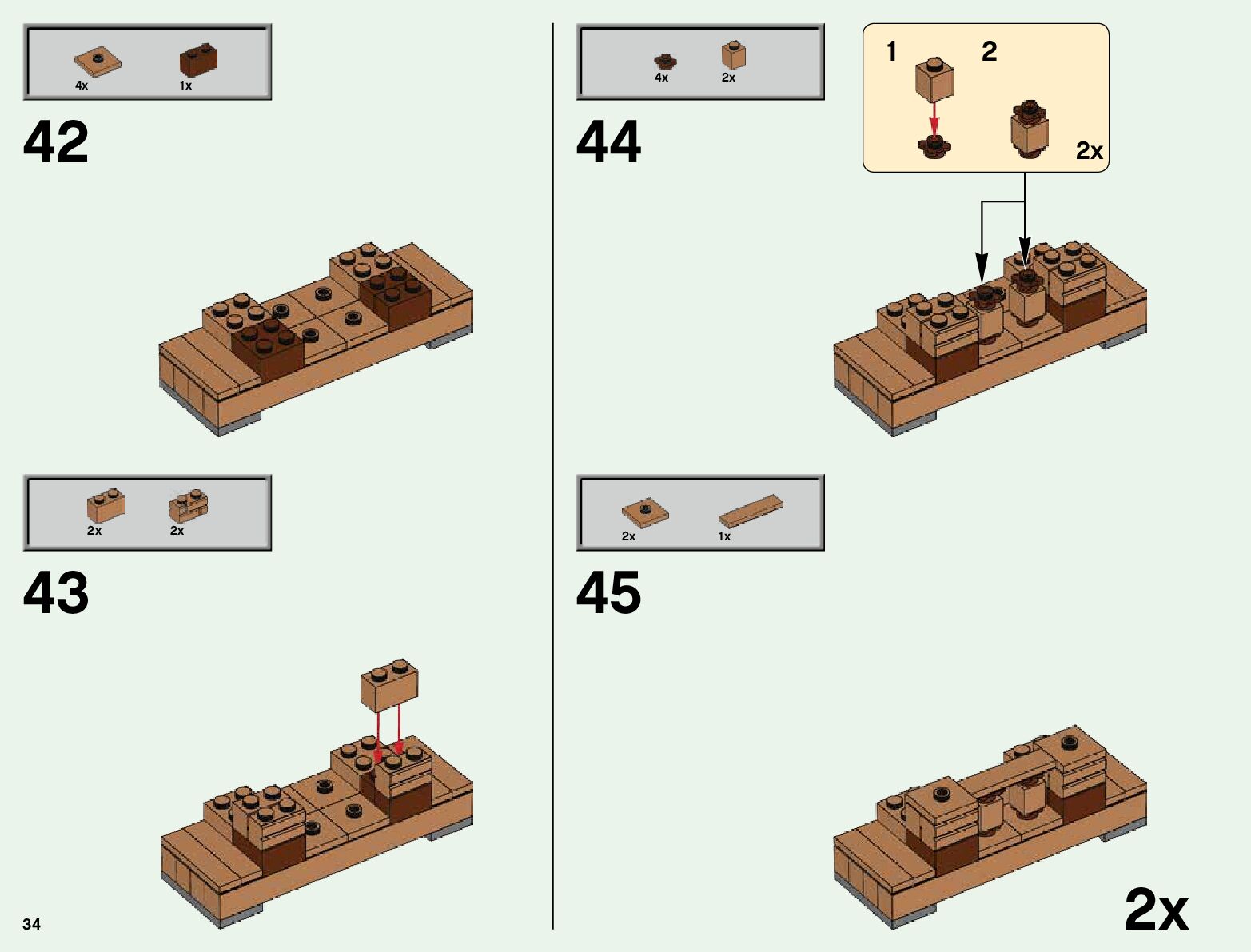 4x 1x

42

2x 2x

43

34

4x 2x

44

1 2

2x

2x 1x

45

2x