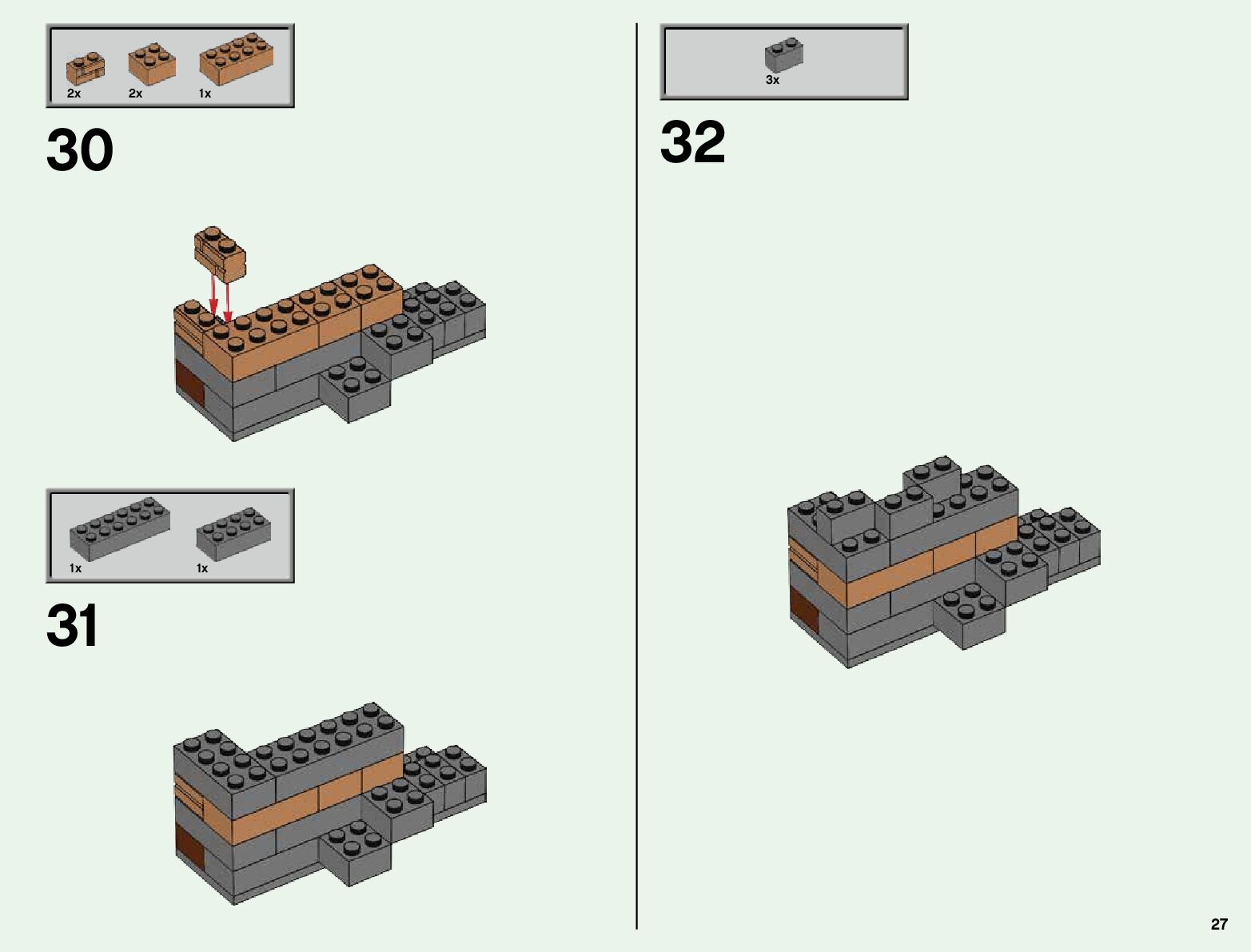 2x 2x 1x

30

1x 1x

31

3x

32

27