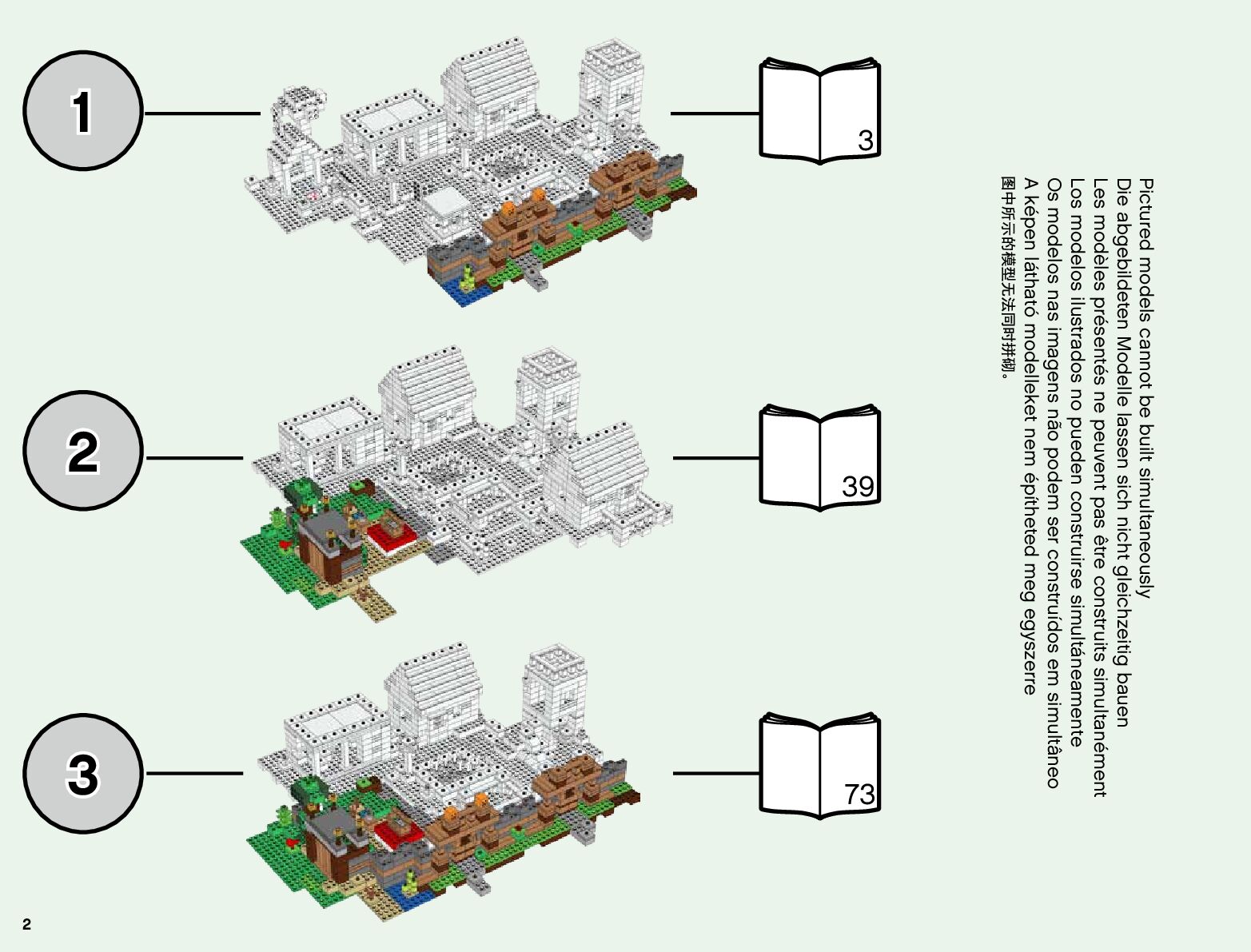 1

3

2

39

3

73

Pictured models cannot be built simultaneously
Die abgebildeten Modelle lassen sich nicht gleichzeitig bauen
Les modèles présentés ne peuvent pas être construits simultanément
Los modelos ilustrados no pueden construirse simultáneamente
Os modelos nas imagens não podem ser construídos em simultâneo
A képen látható modelleket nem építheted meg egyszerre
图中所示的模型无法同时拼砌。

2