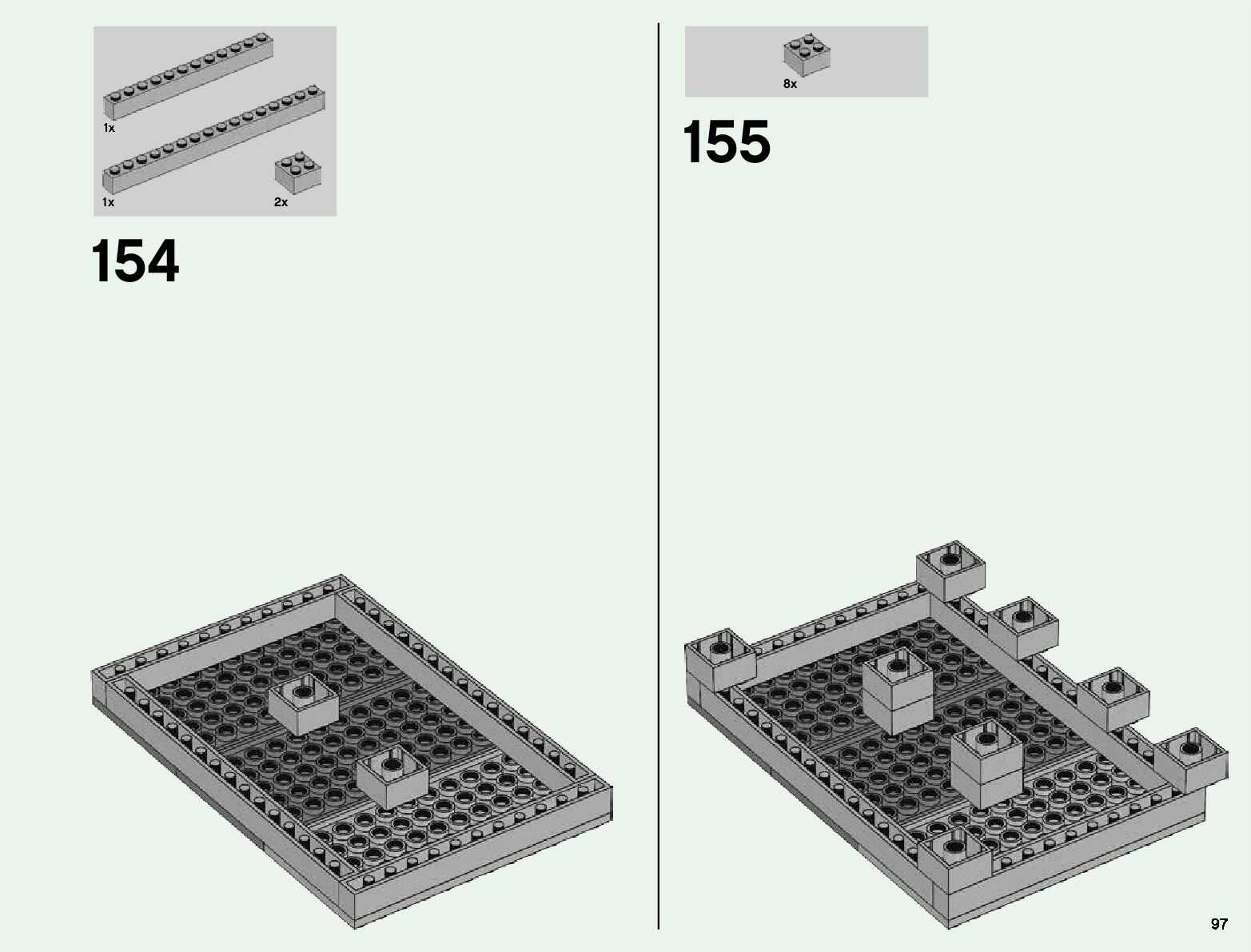 1x

1x

2x

154

8x

155

97