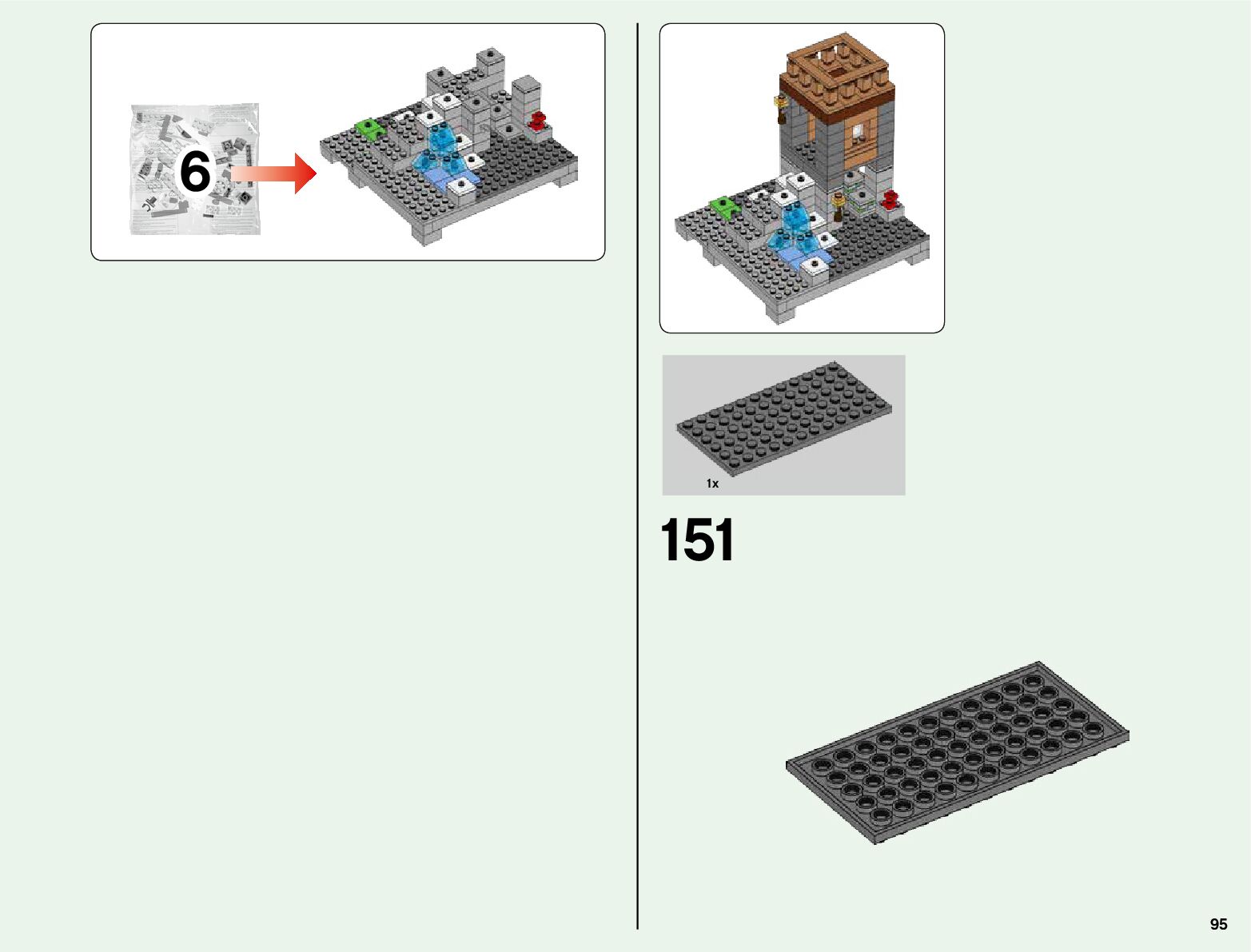 6

1x

151

95