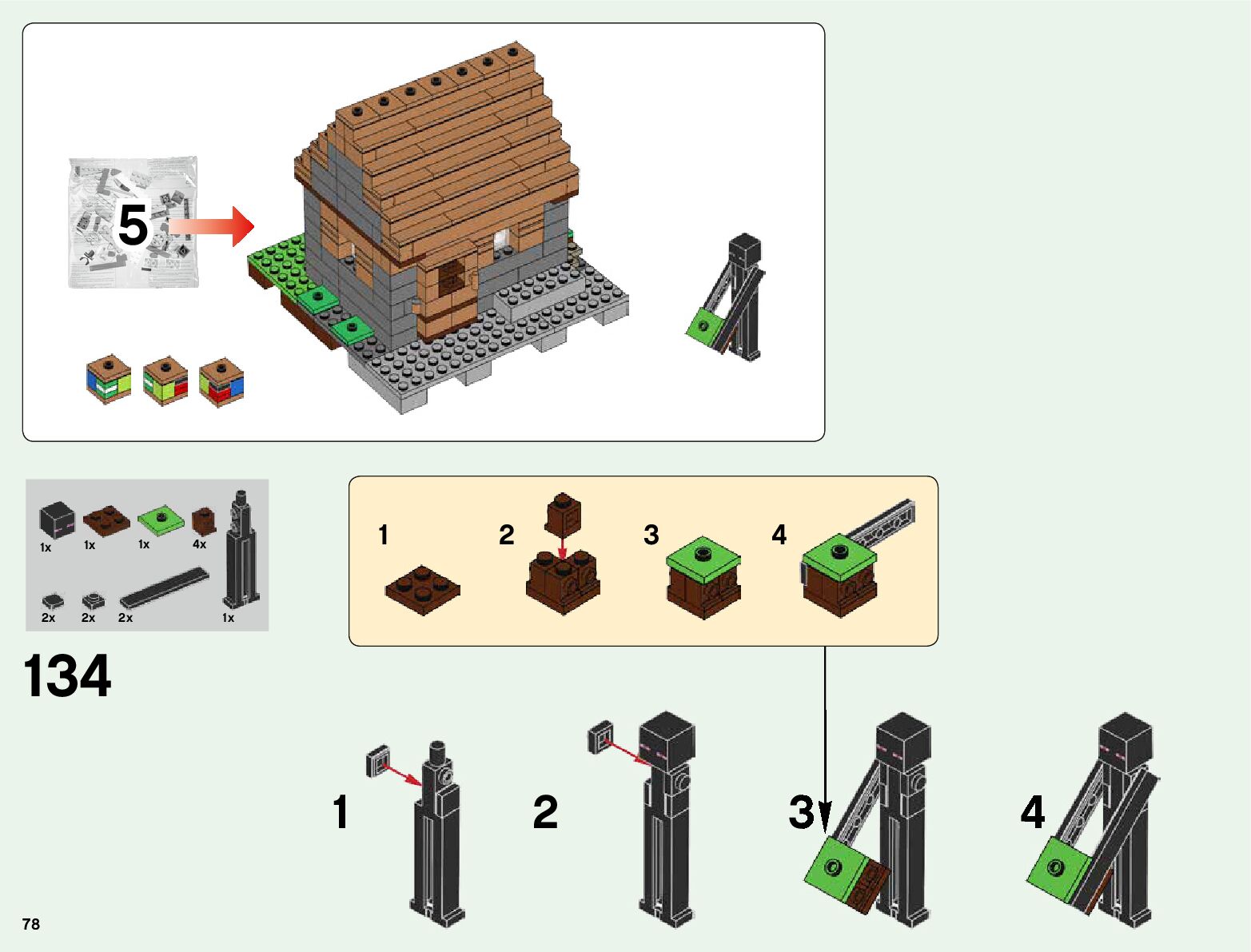 5

1x 1x 1x 4x

2x 2x 2x 1x

134

1 2 3 4

1

2

3

4

78