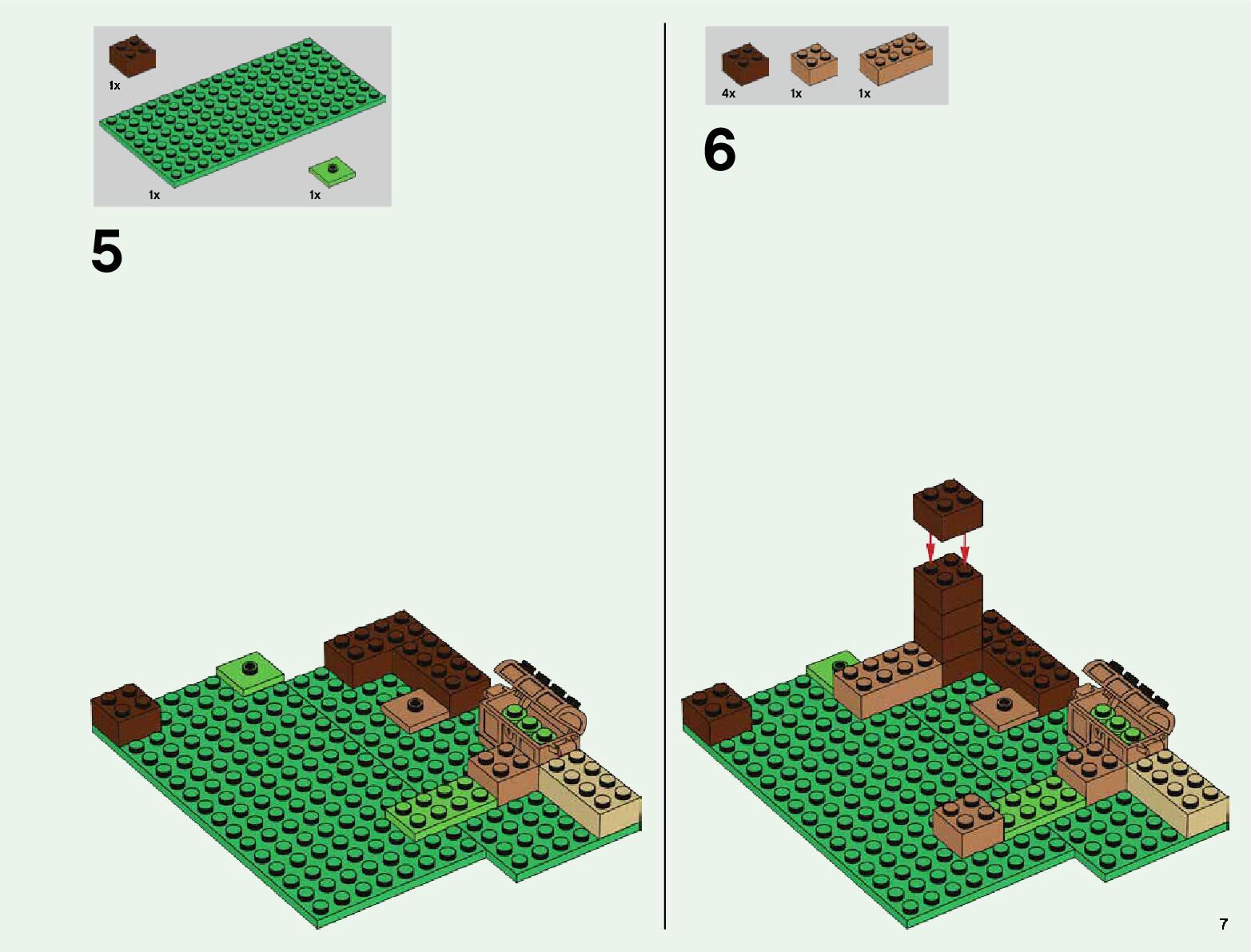 1x

1x

1x

5

4x

1x

1x

6

7