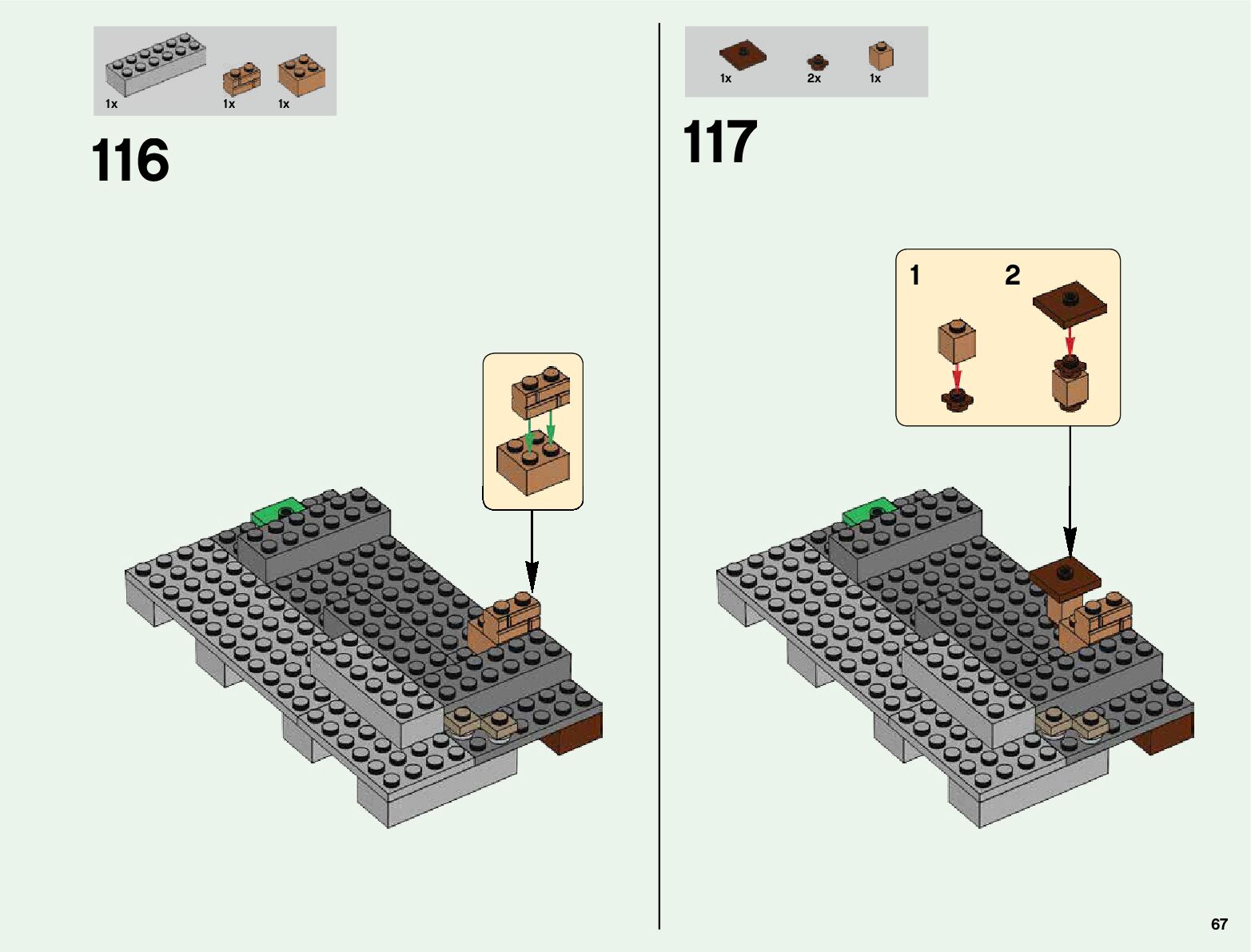 1x 1x 1x

116

1x 2x 1x

117

1 2

67