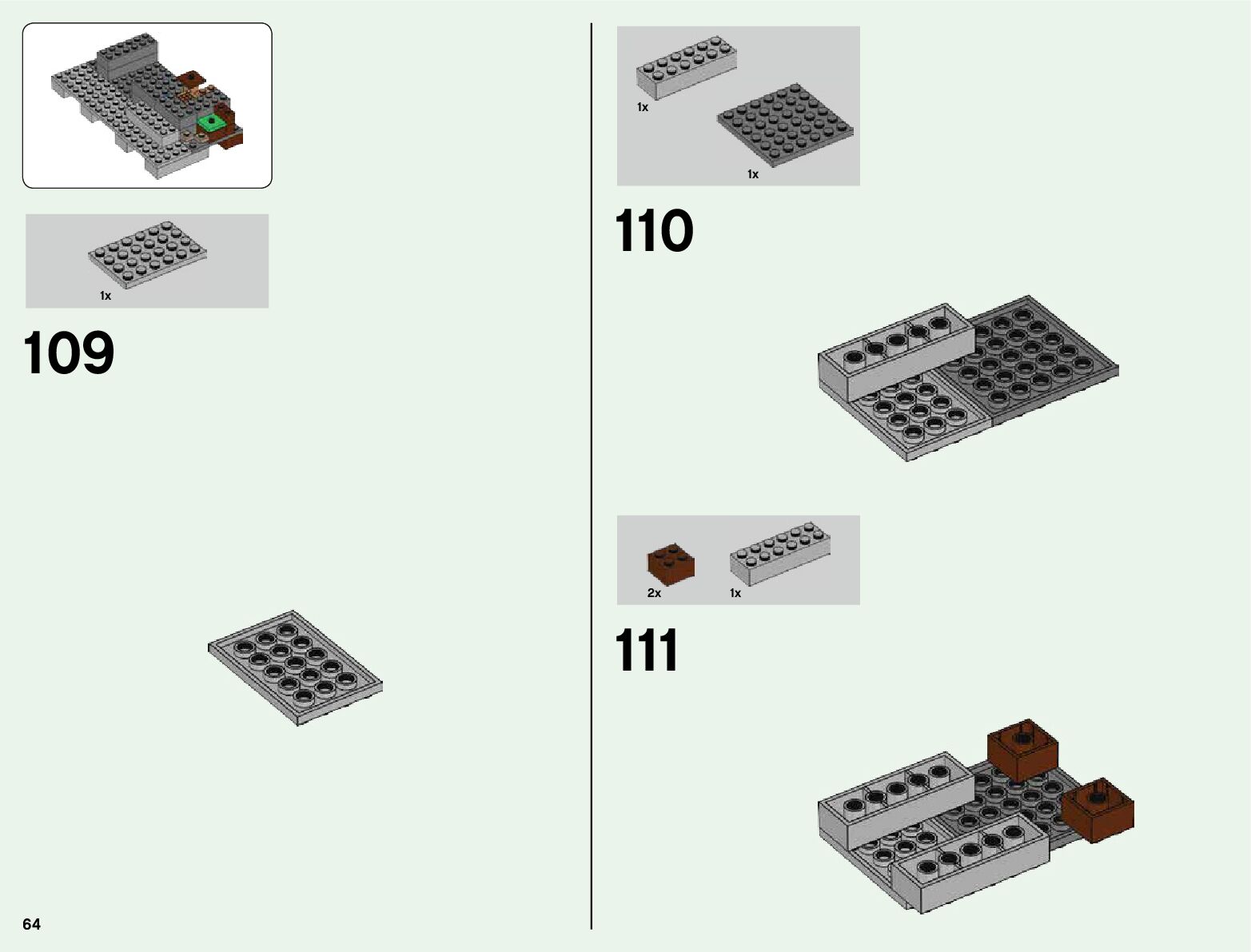 1x

109

64

1x

1x

110

2x

1x

111