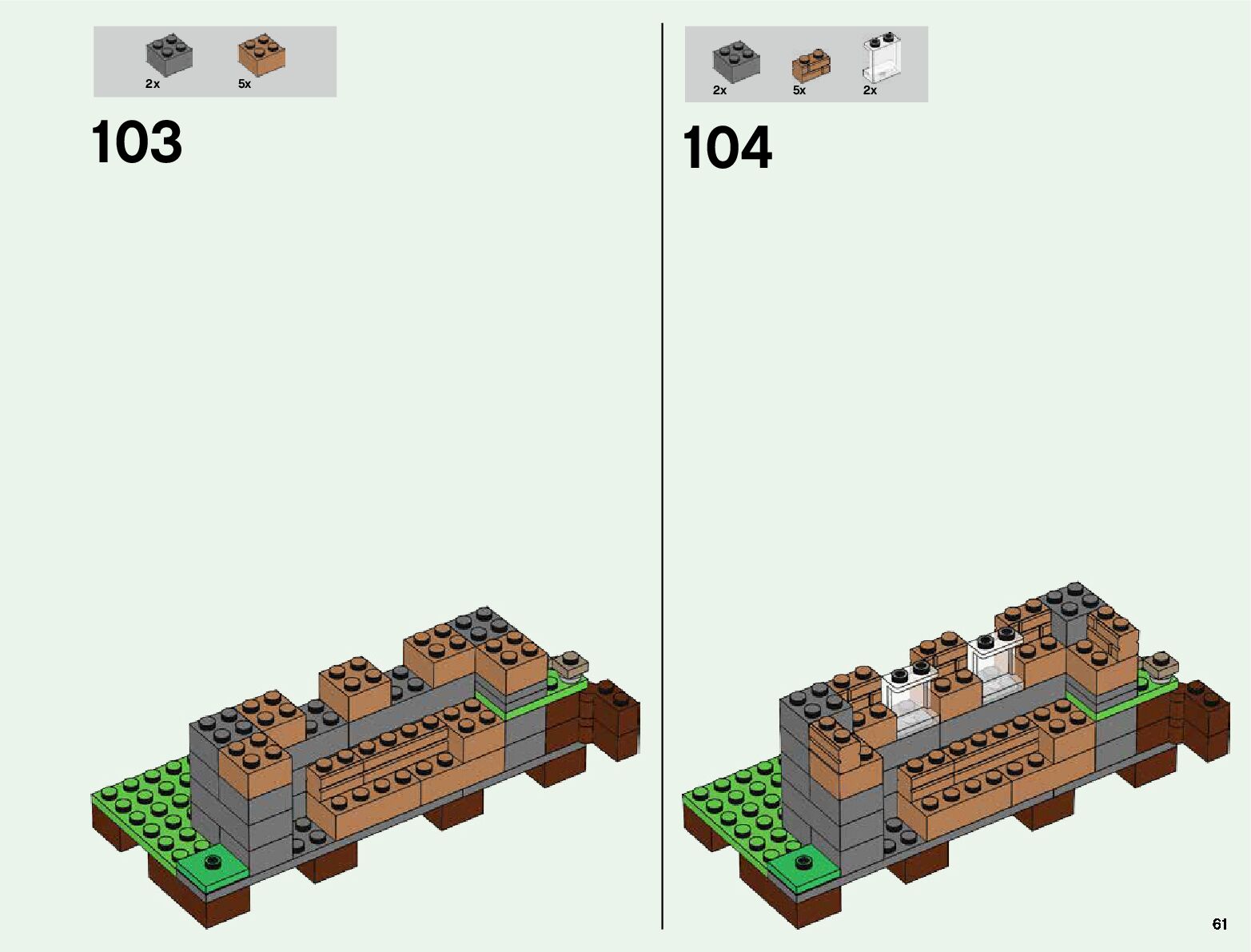 2x 5x

103

2x 5x 2x

104

61