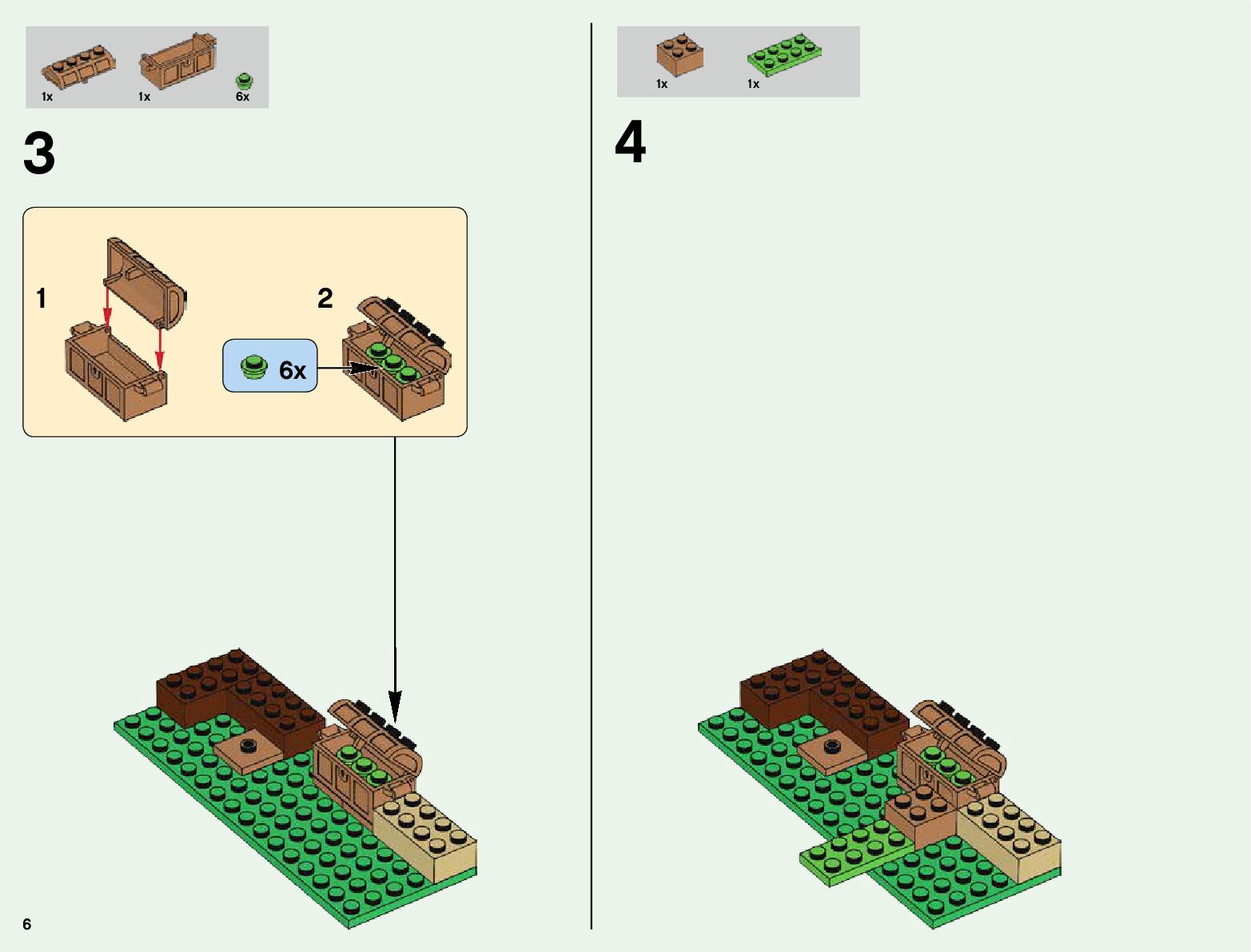 1x 1x 6x

3

1

2

6x

6

1x 1x

4