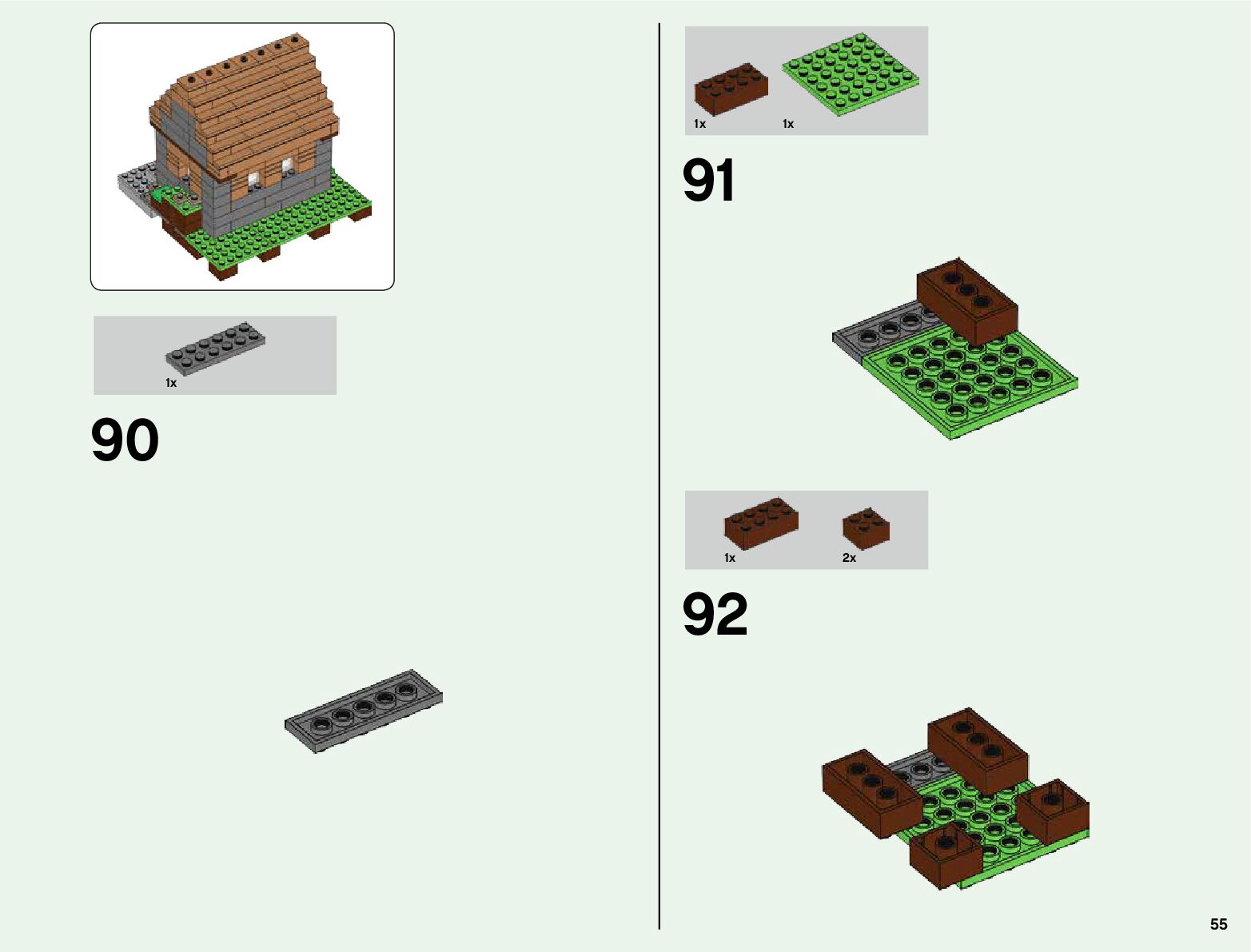 1x

90

1x 1x

91

1x 2x

92

55