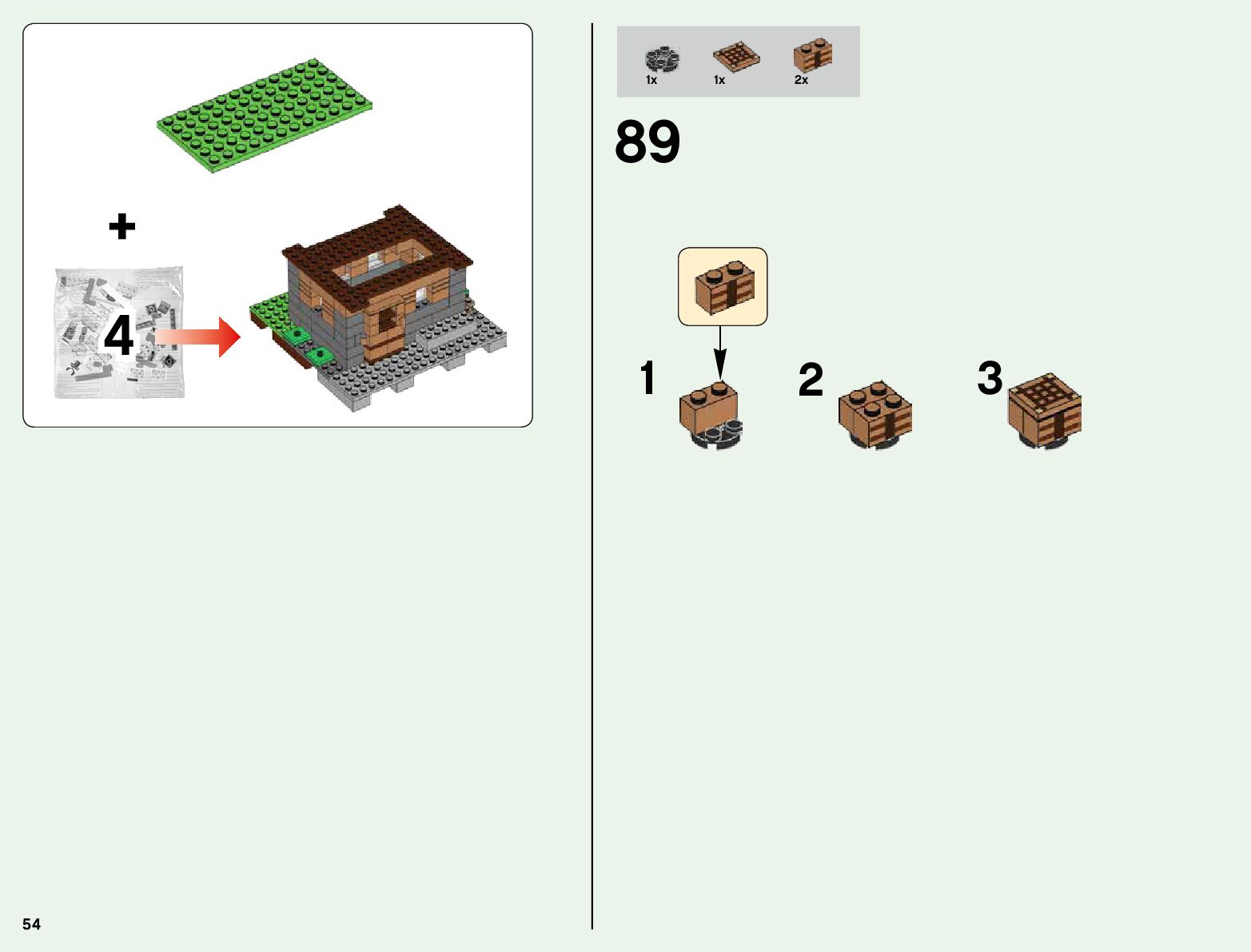 +

4

1x 1x 2x

89

1

2

3

54