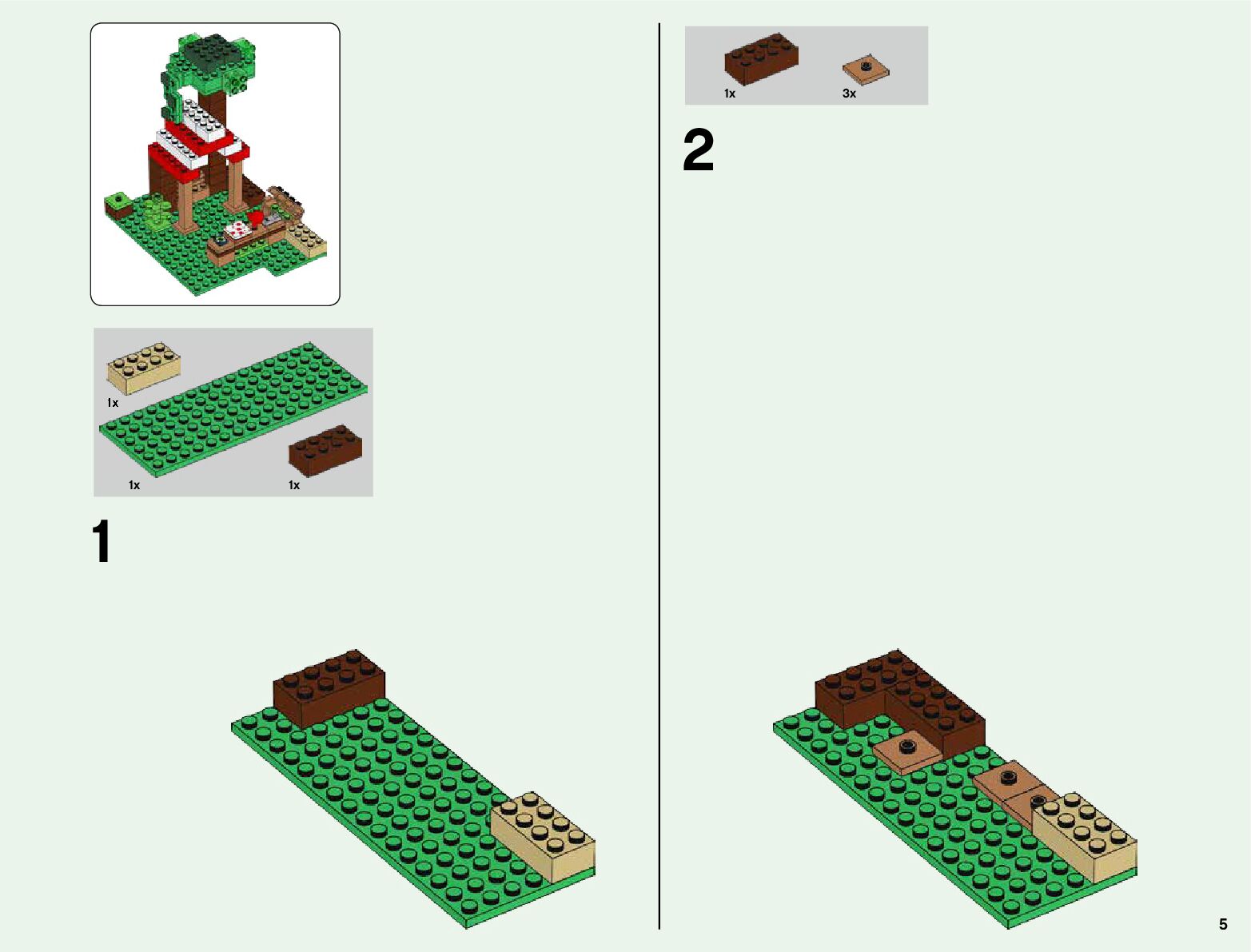 1x

1x

1x

1

1x

3x

2

5