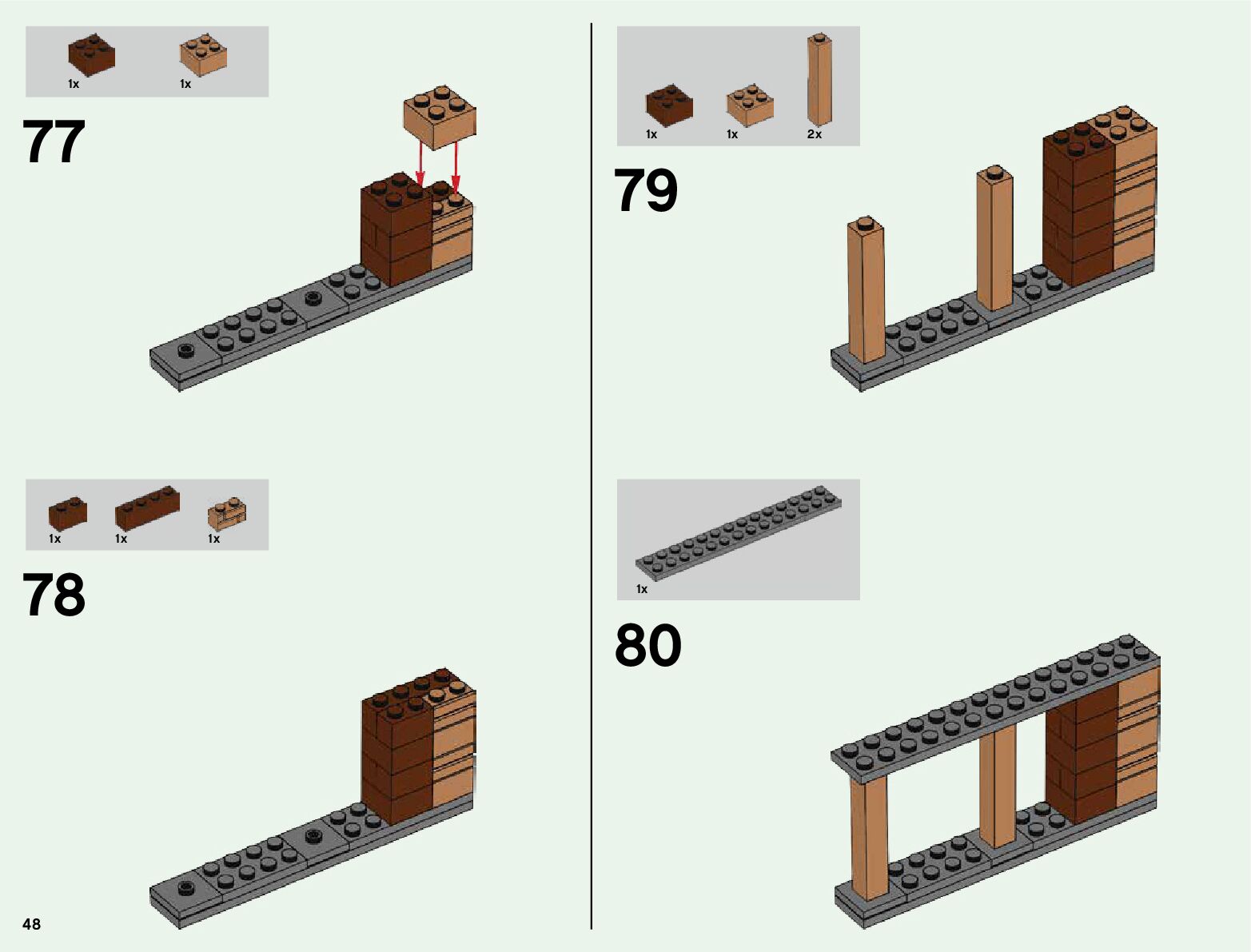 1x 1x

77

1x 1x 1x

78

48

1x 1x 2x

79

1x

80