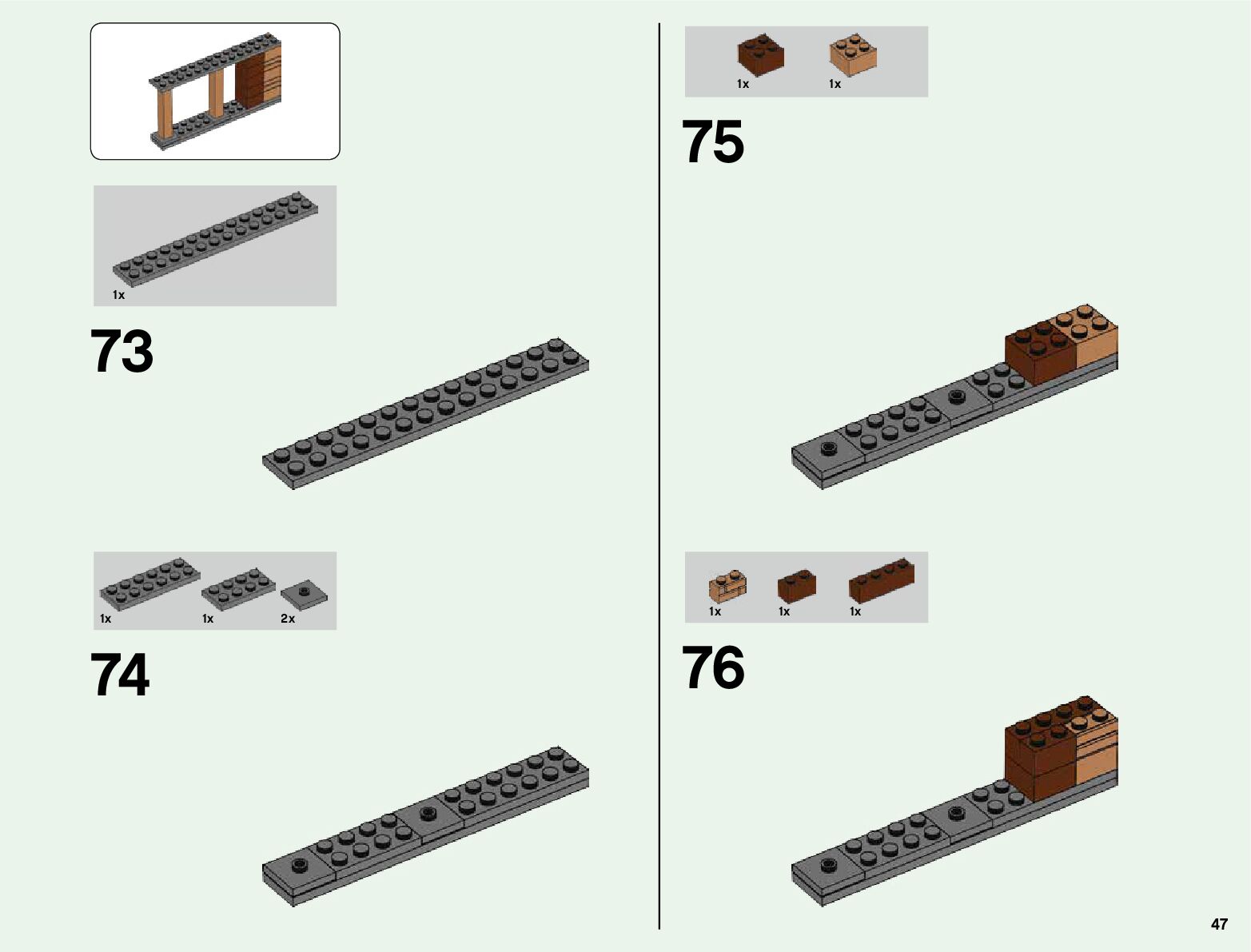 1x

73

1x 1x 2x

74

1x 1x

75

1x 1x 1x

76

47