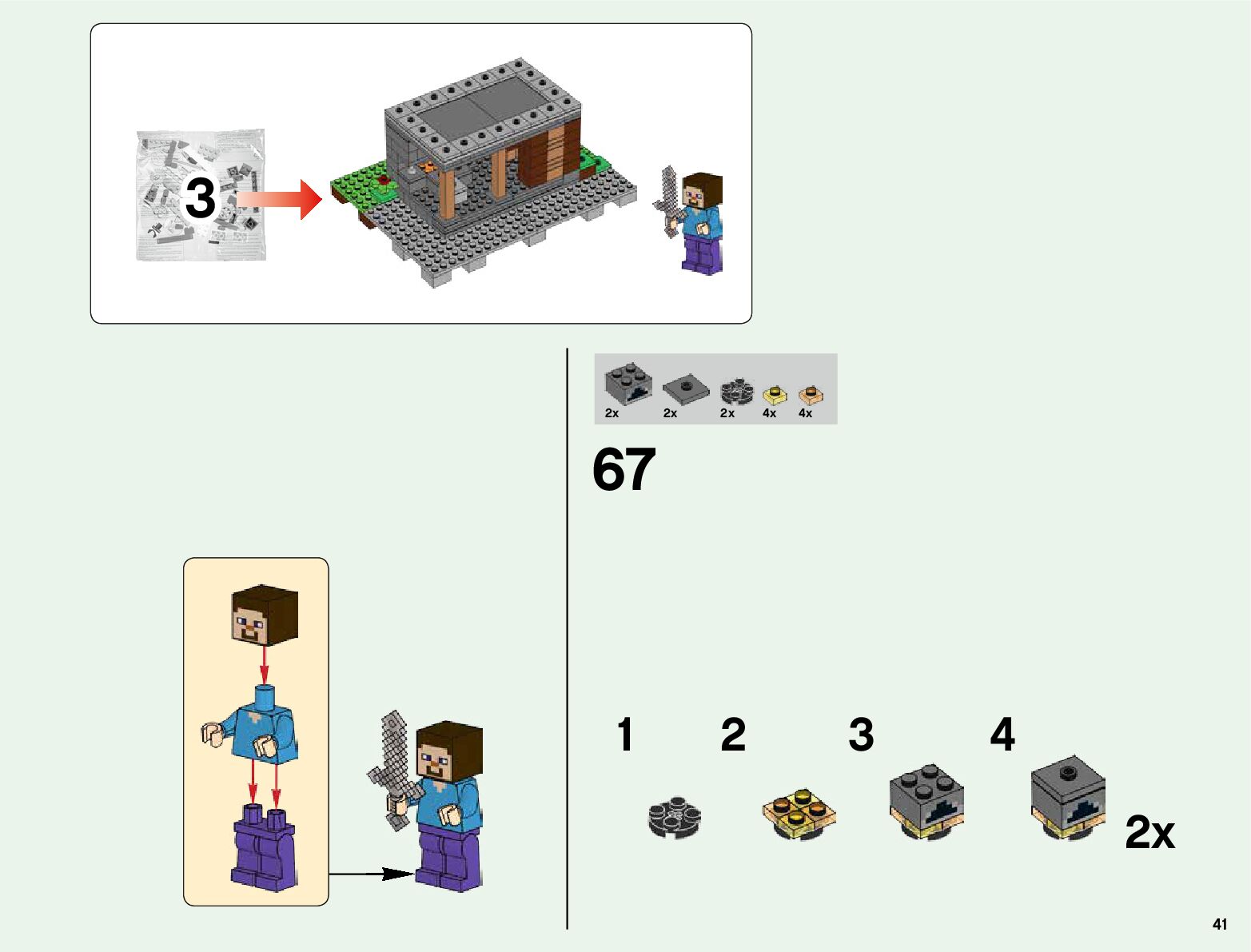 3

2x 2x 2x 4x 4x

67

1 2 3 4

2x

41