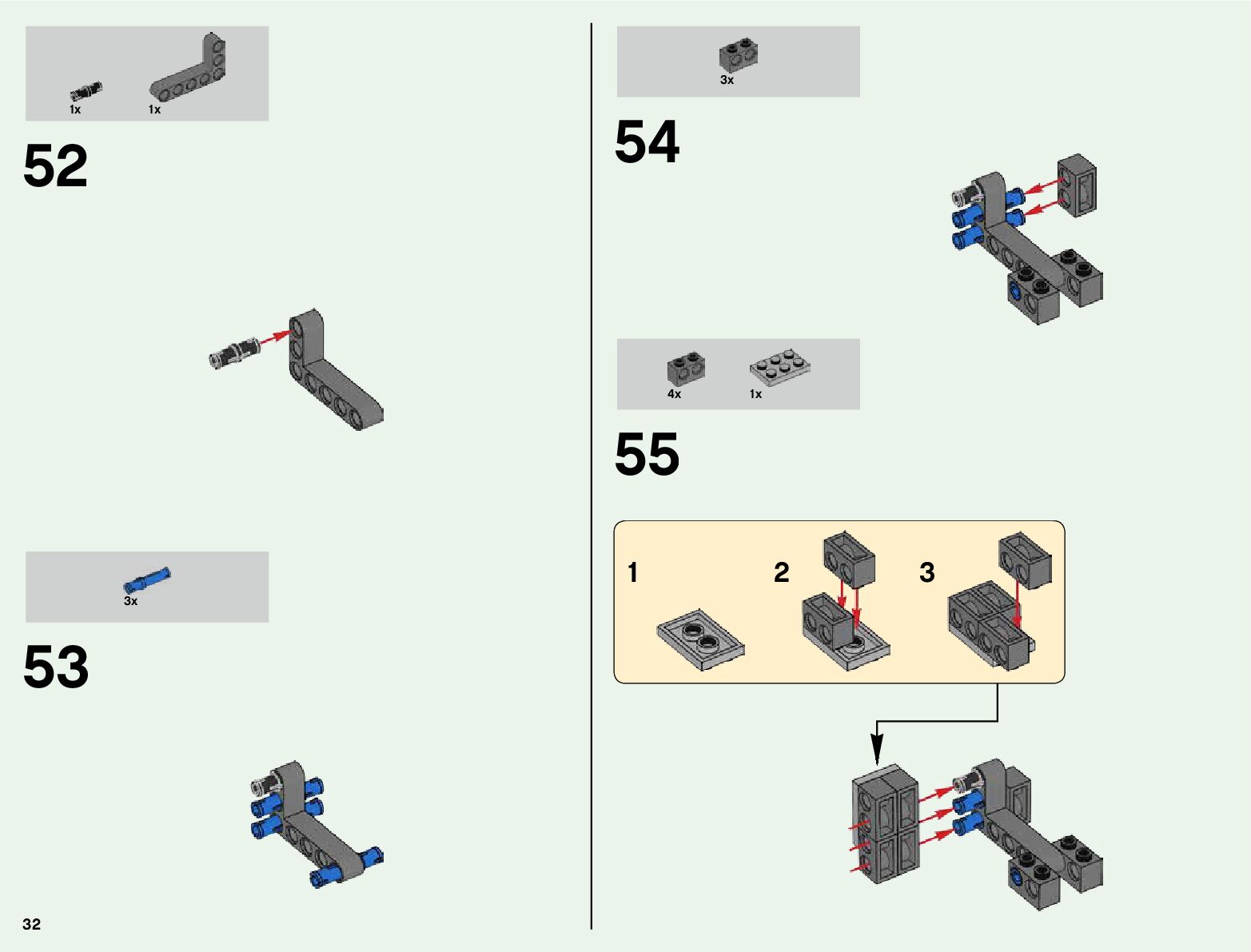 1x 1x

52

3x

53

32

3x

54

4x 1x

55

1 2 3