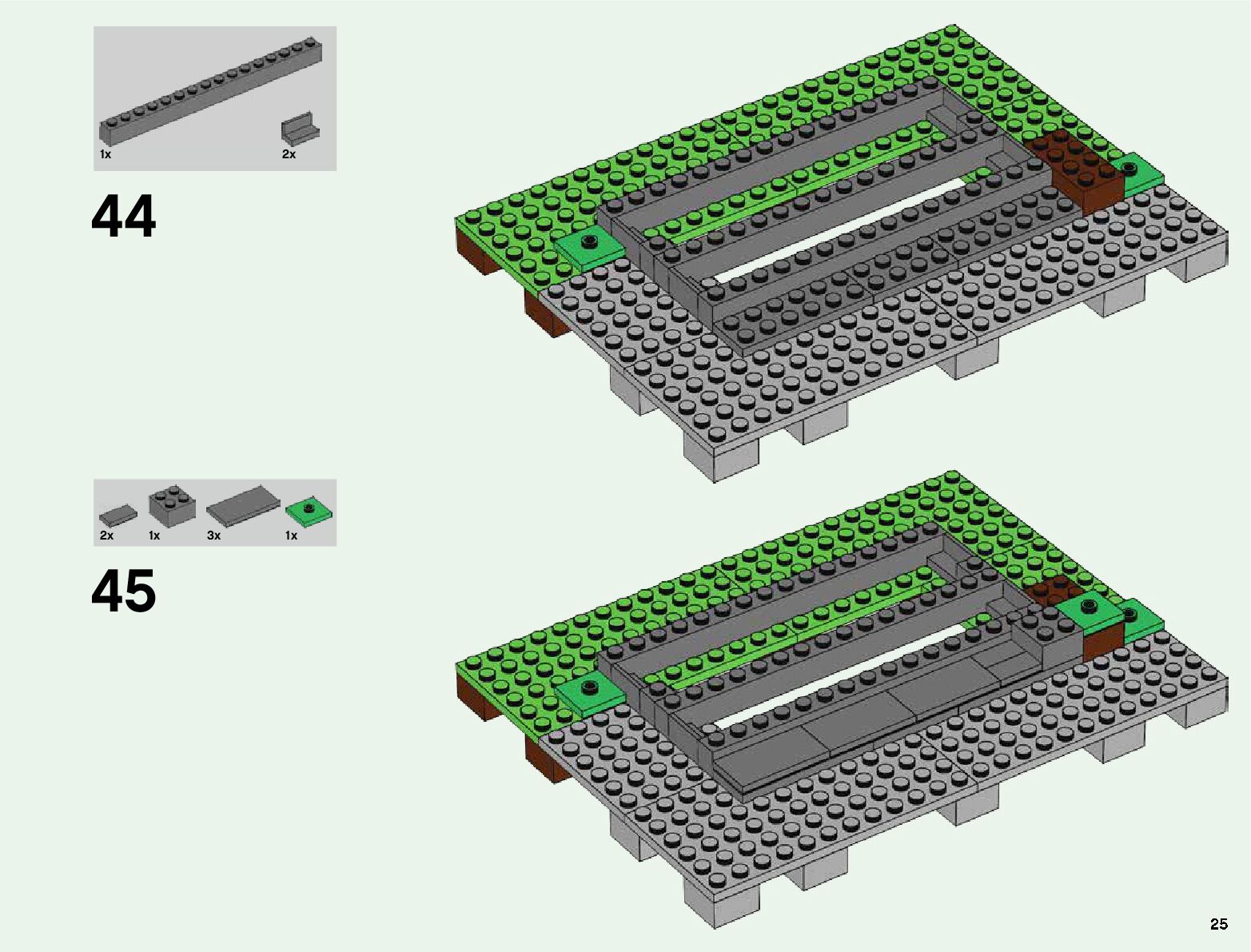 1x
2x

44

2x
1x
3x
1x

45

25