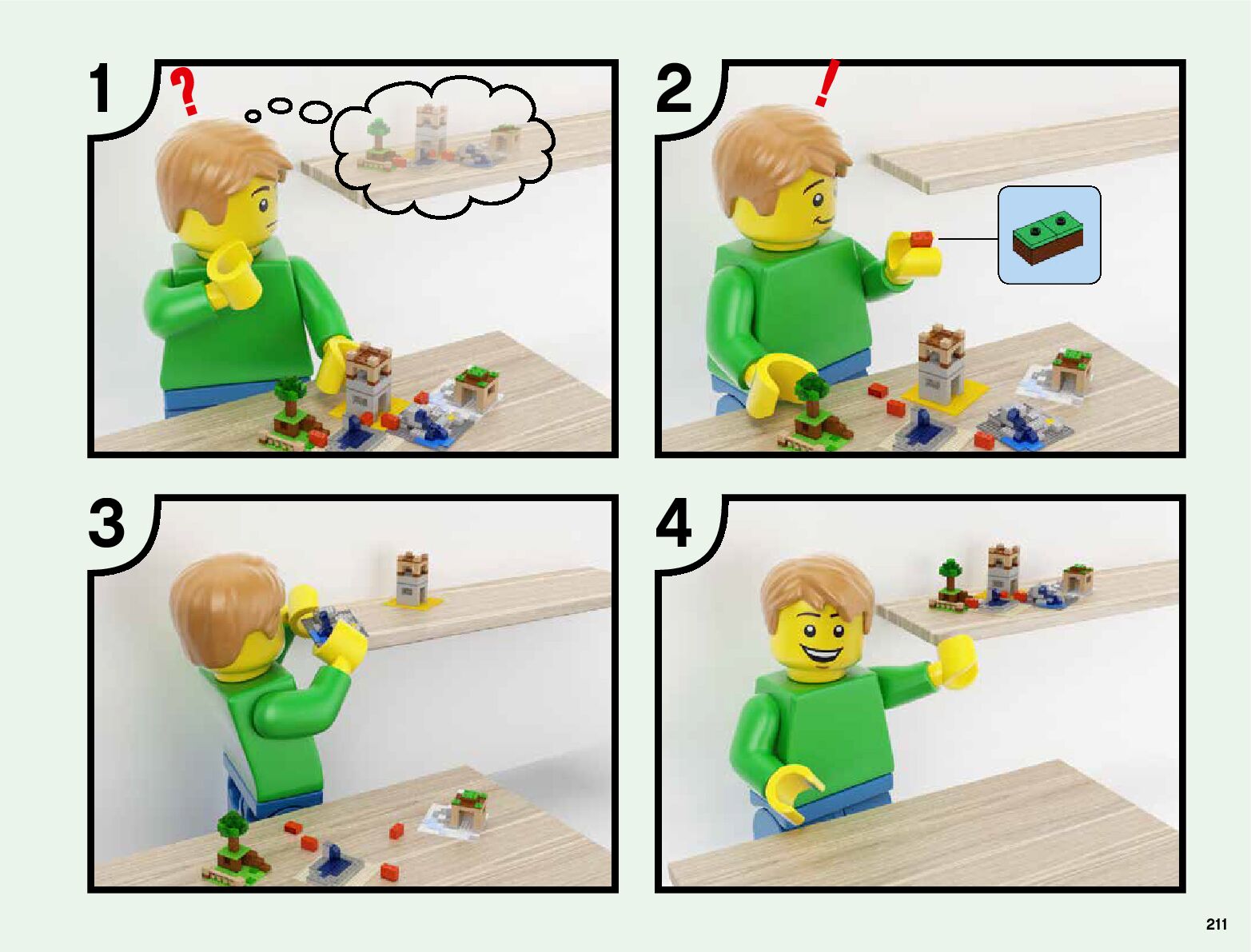 1
?

2
!

3

4

211