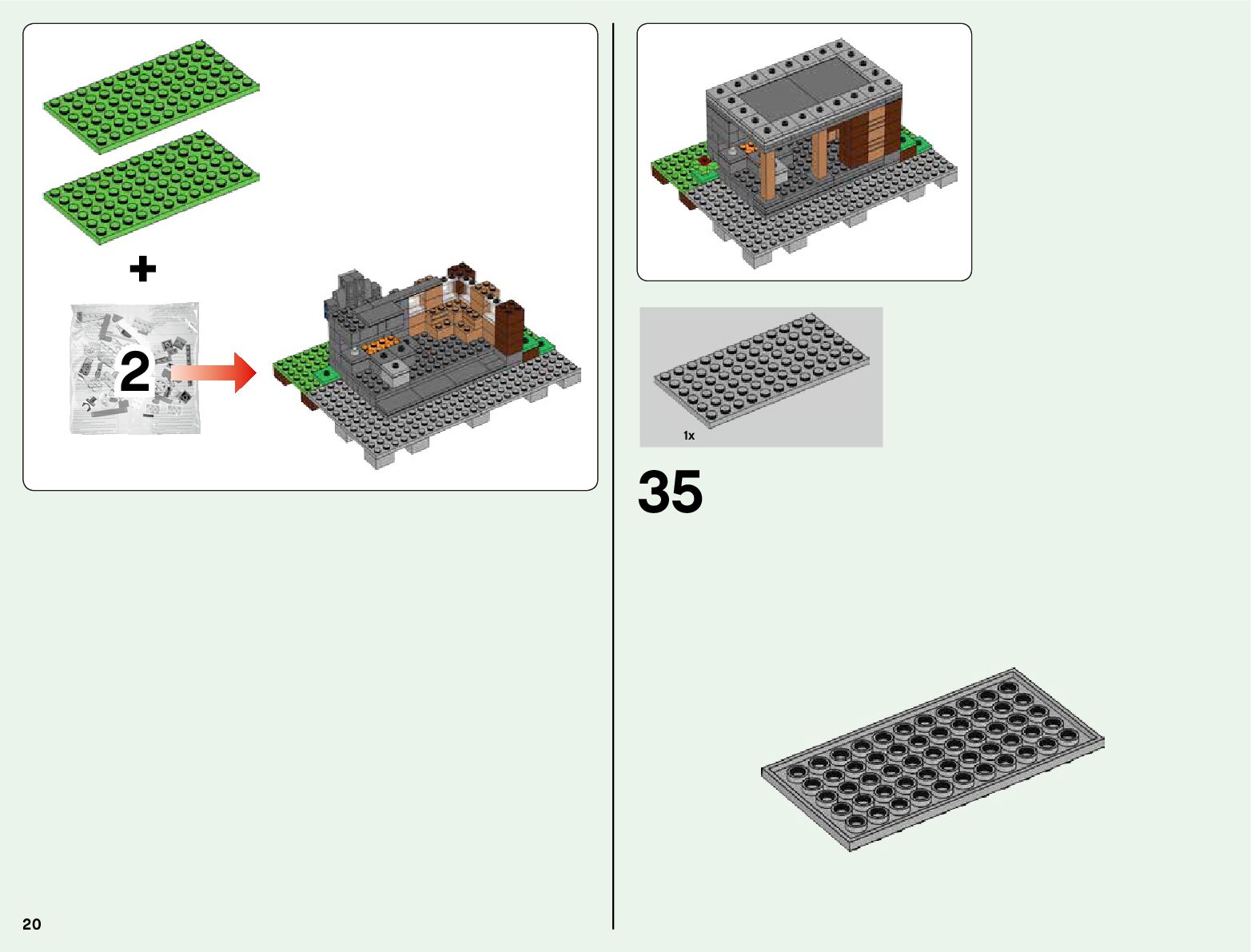 +

2

1x

35

20