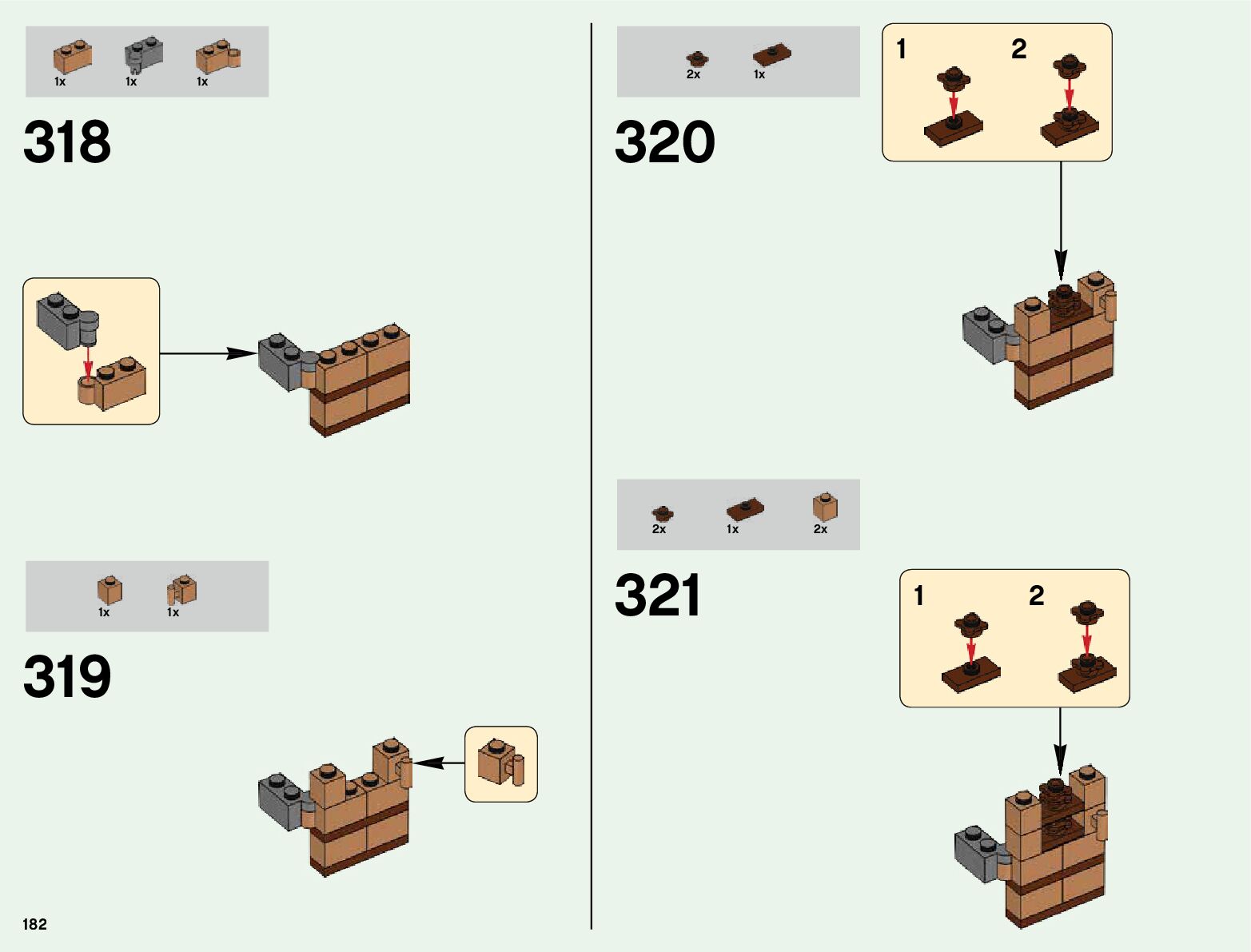 1x 1x 1x

318

1x 1x

319

182

2x 1x

320

1 2

2x 1x 2x

321

1 2