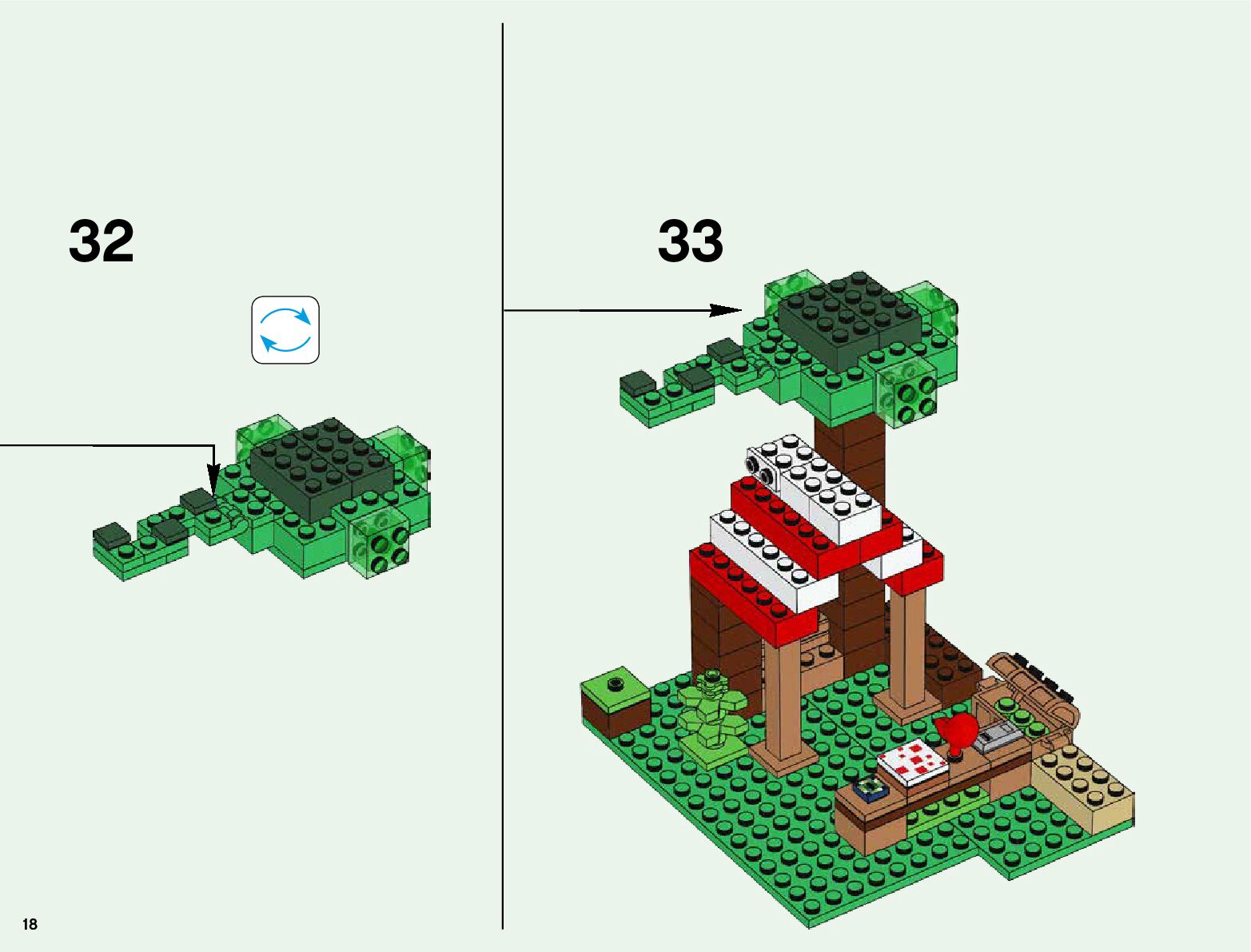 32

33

18